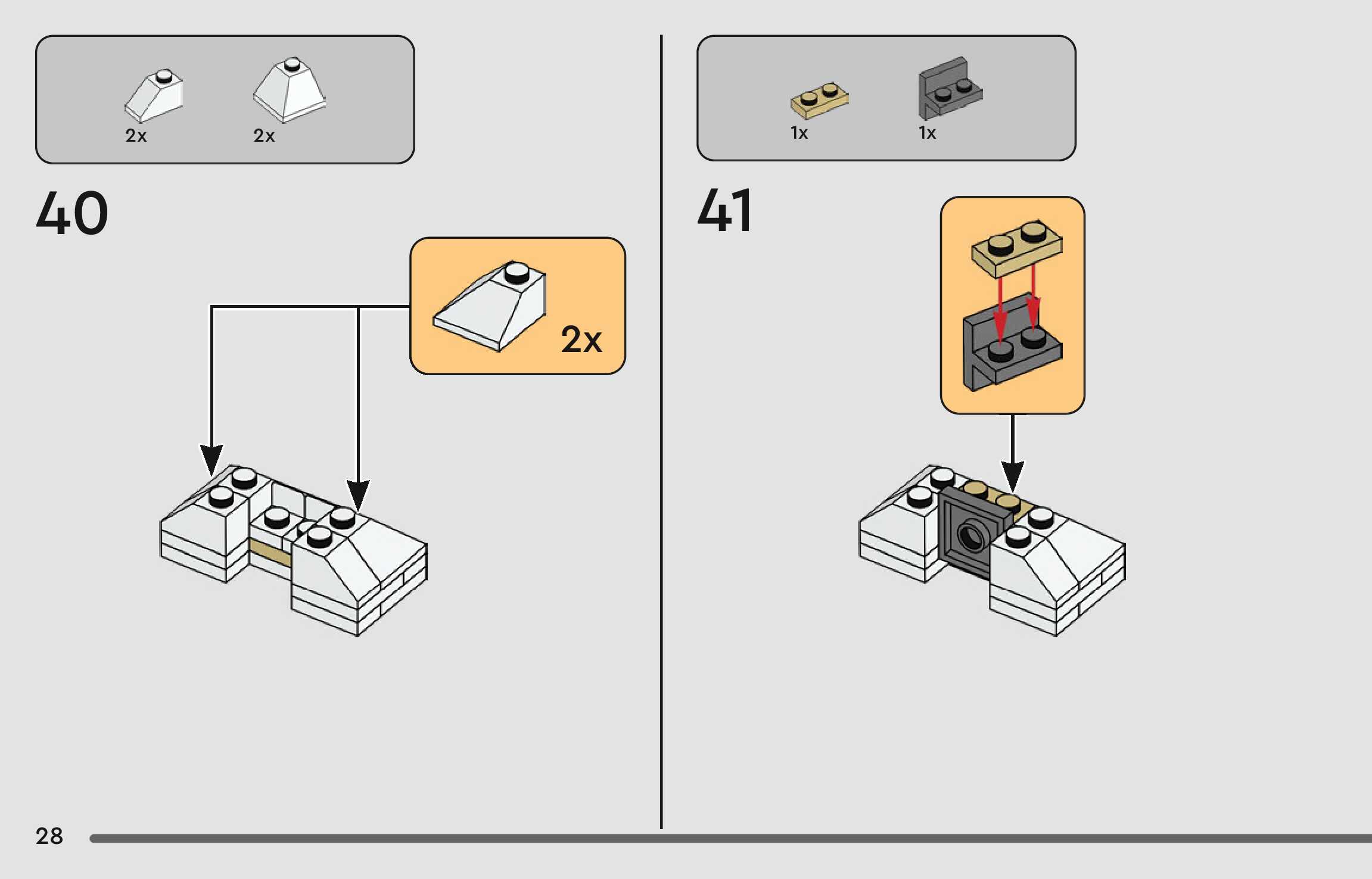 2x 2x

40

2x

1x 1x

41

28