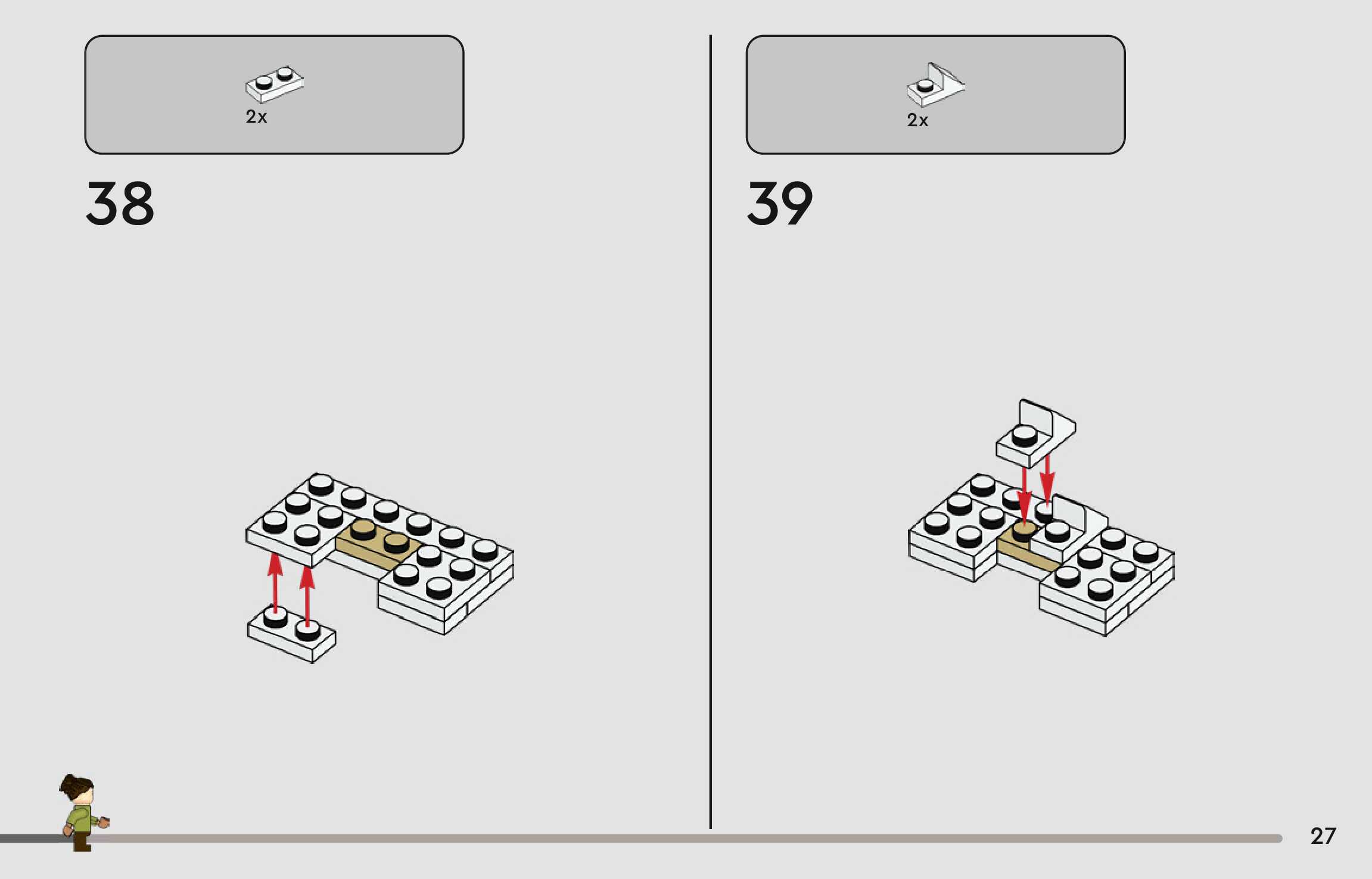 2x

38

2x

39

27