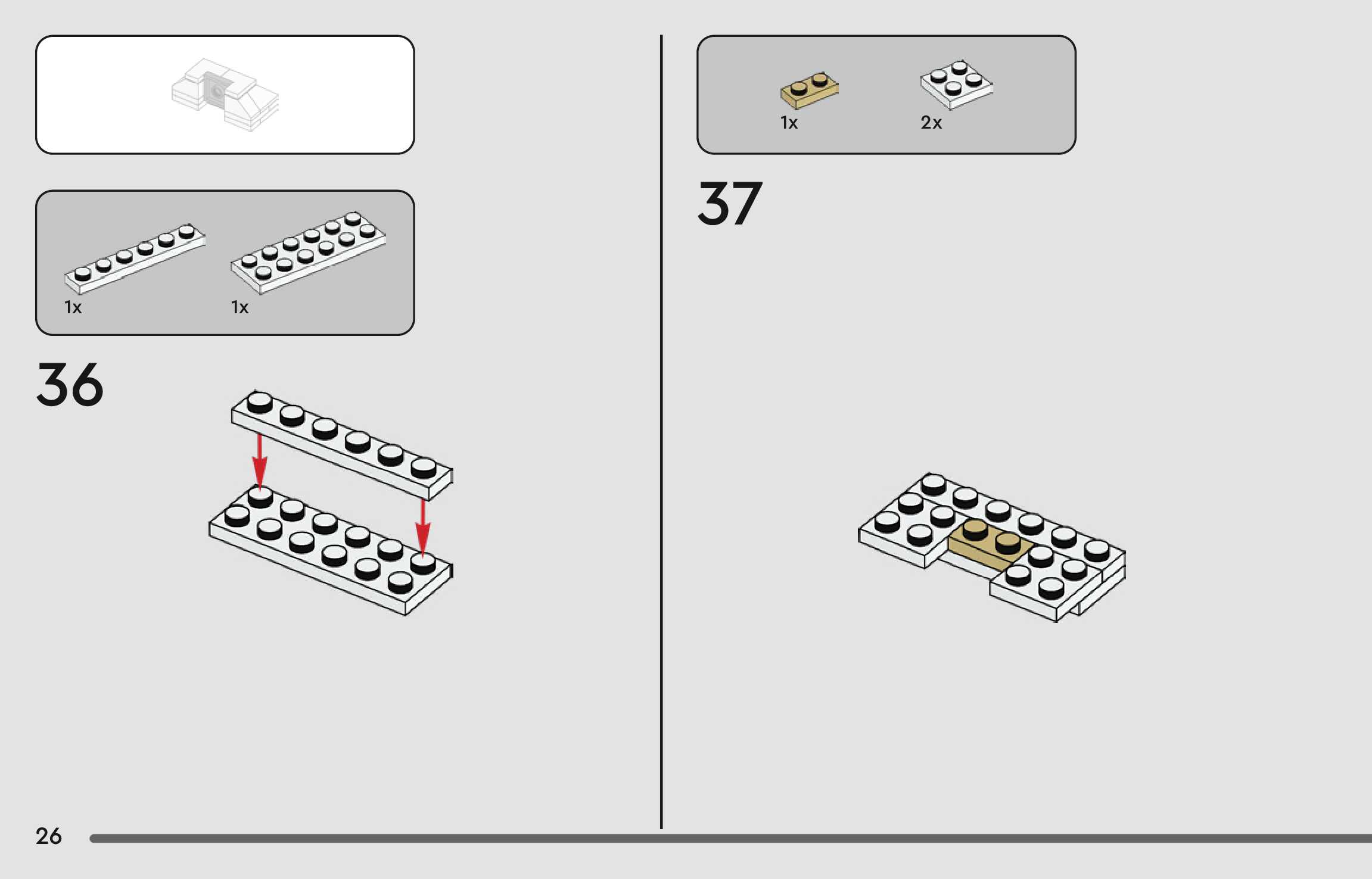 1x

1x

36

1x

2x

37

26