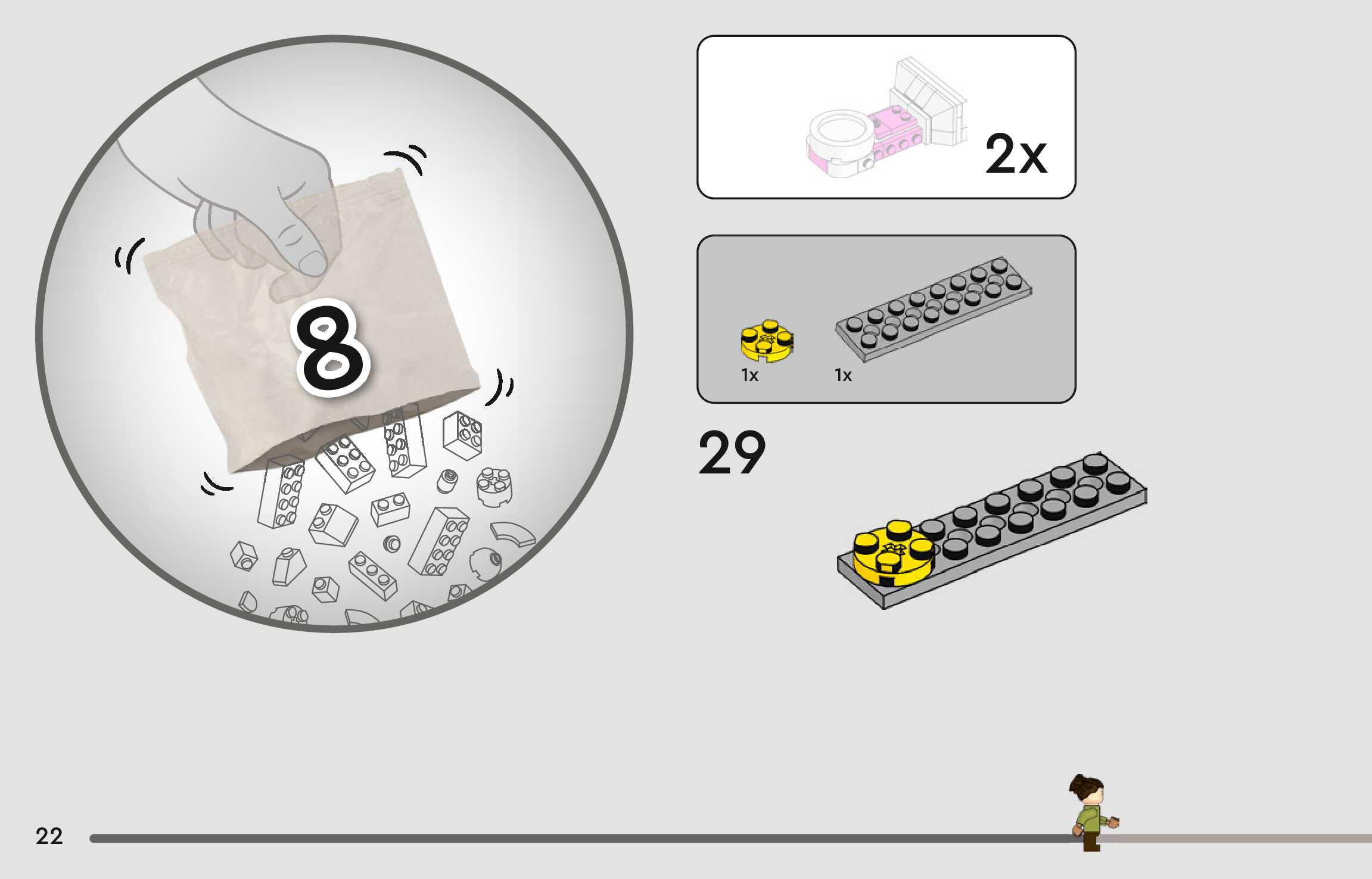 8

2x

1x

1x

29

22