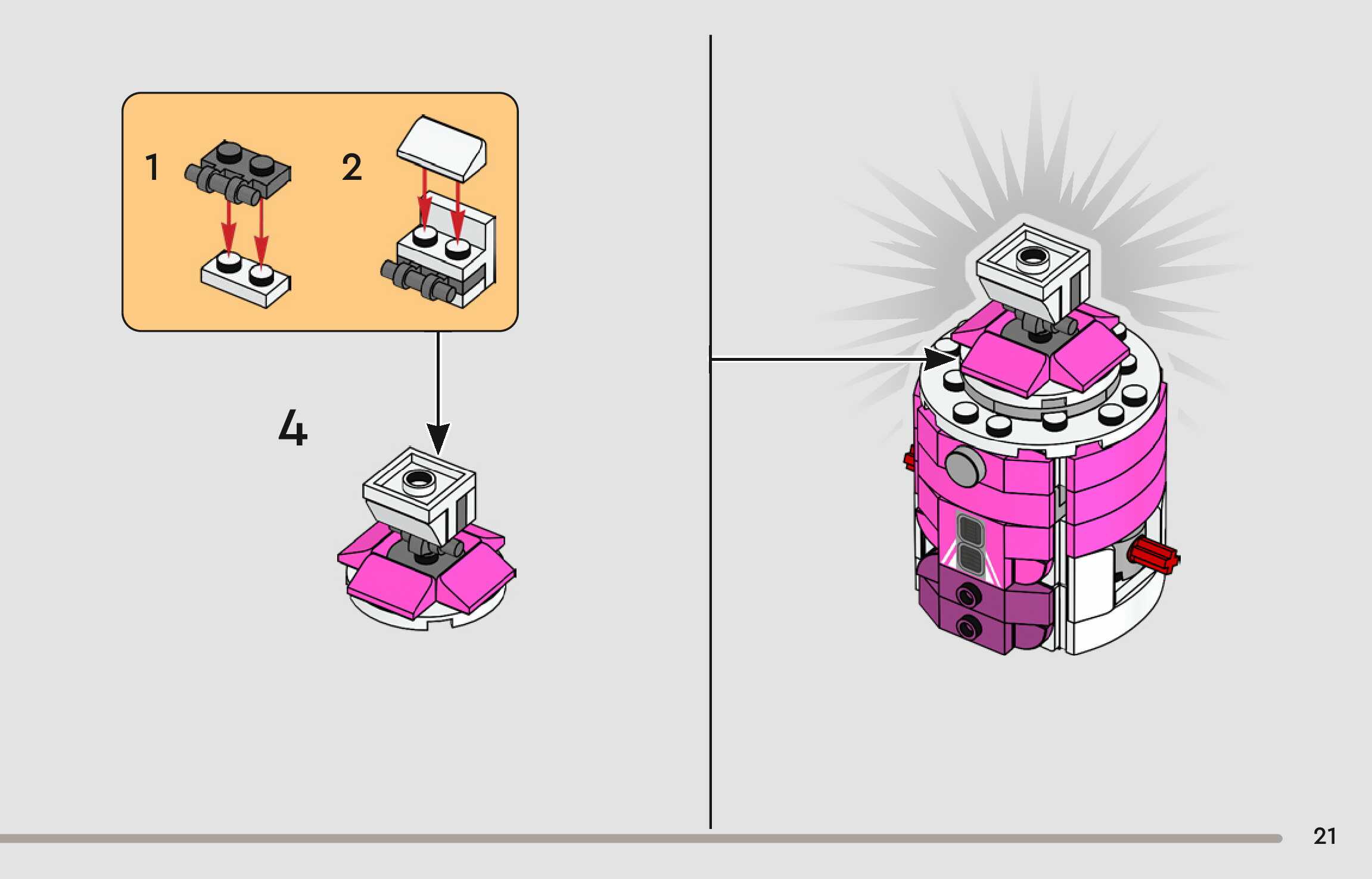 1

2

4

21