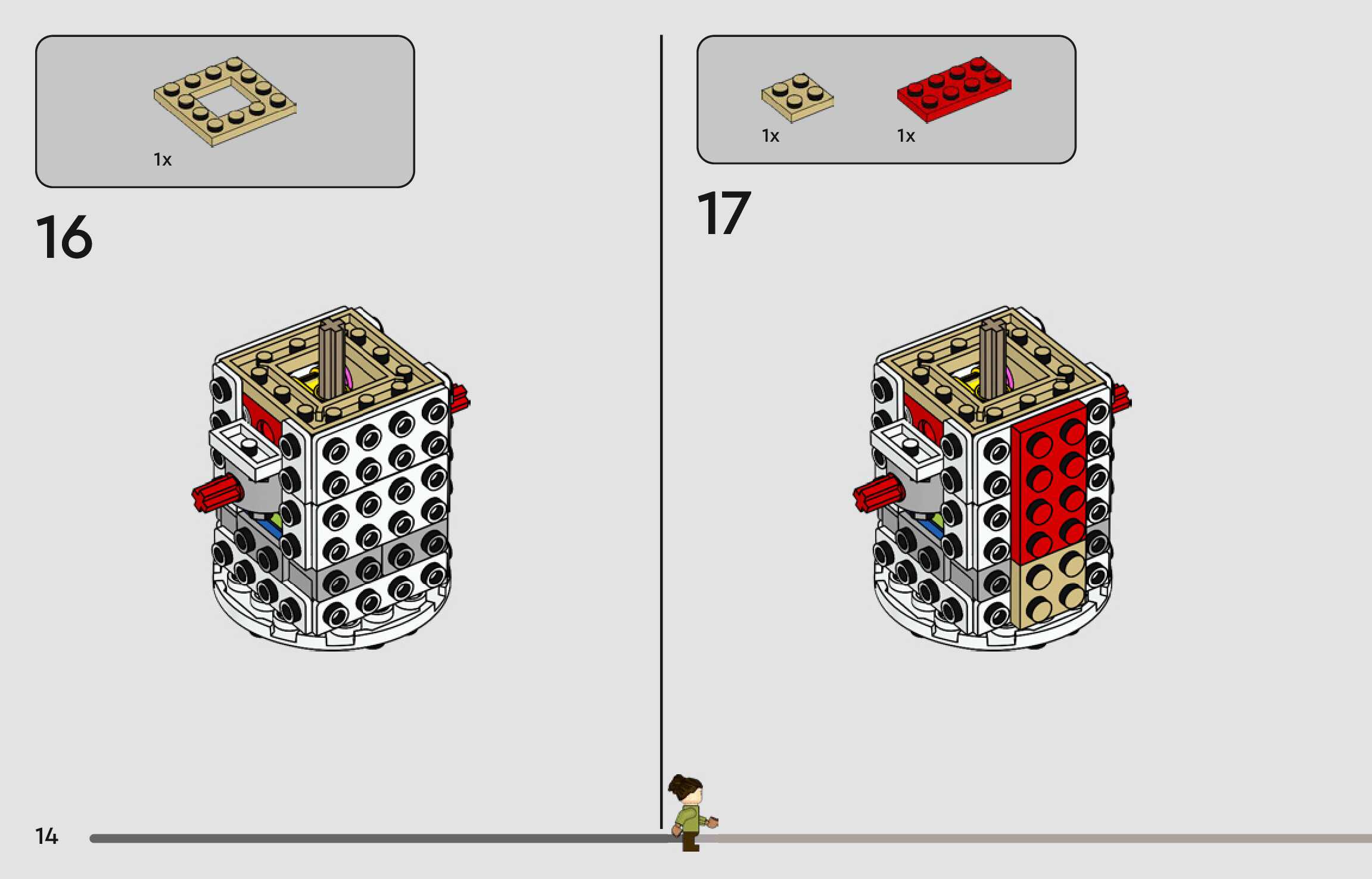 1x

16

1x

1x

17

14