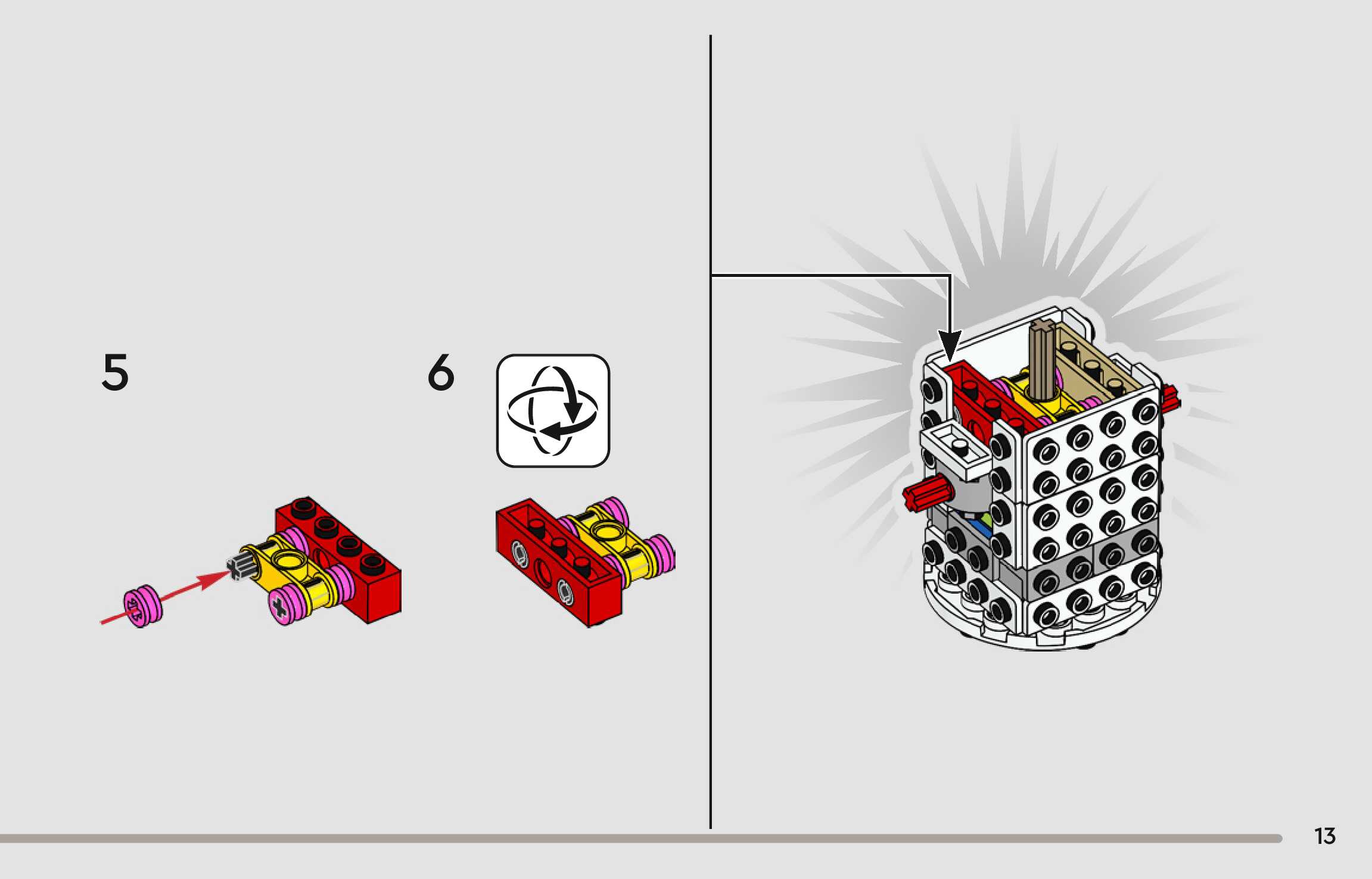 5

6

13