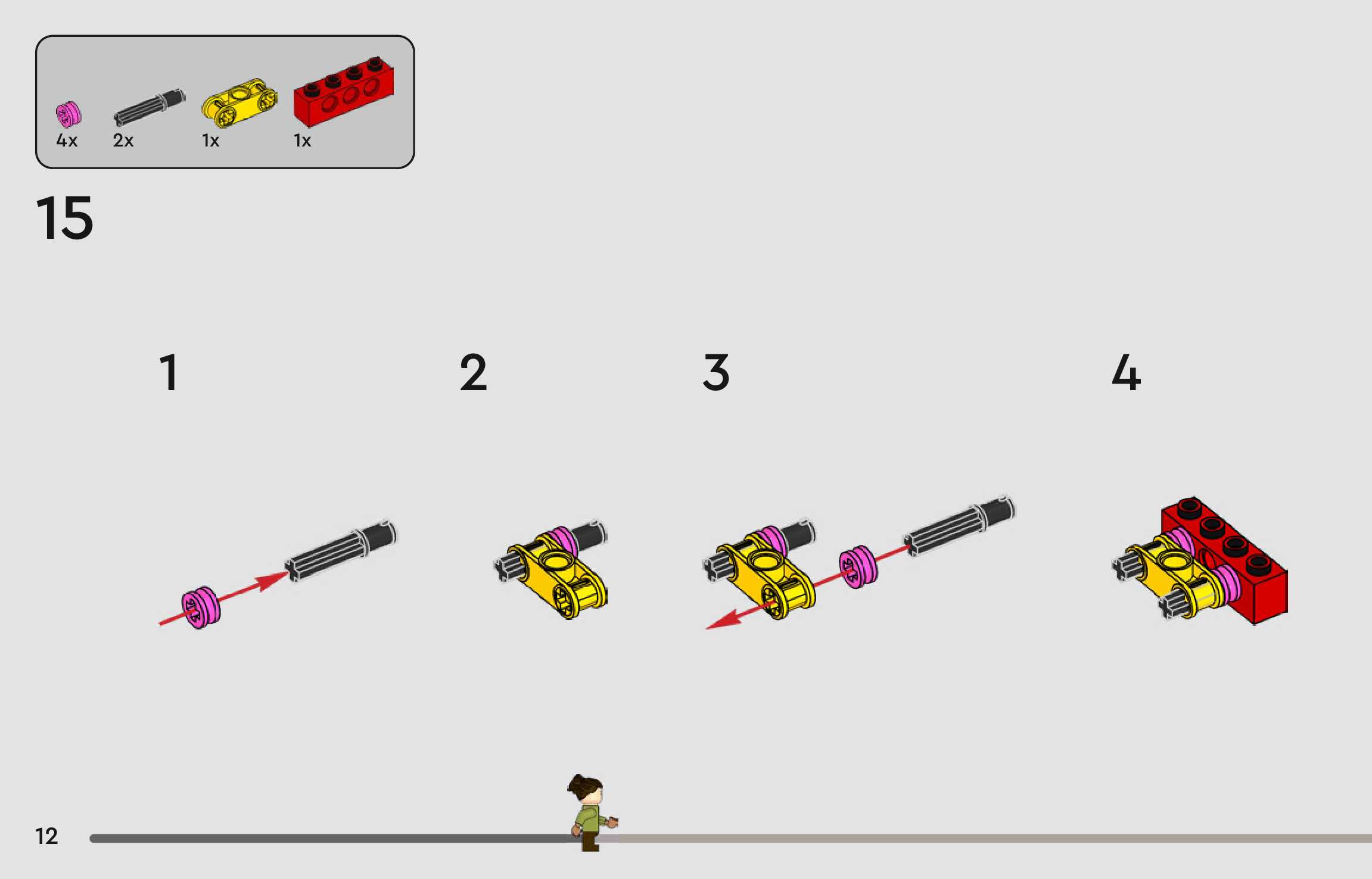 4x 2x 1x 1x

15

1

2

3

4

12