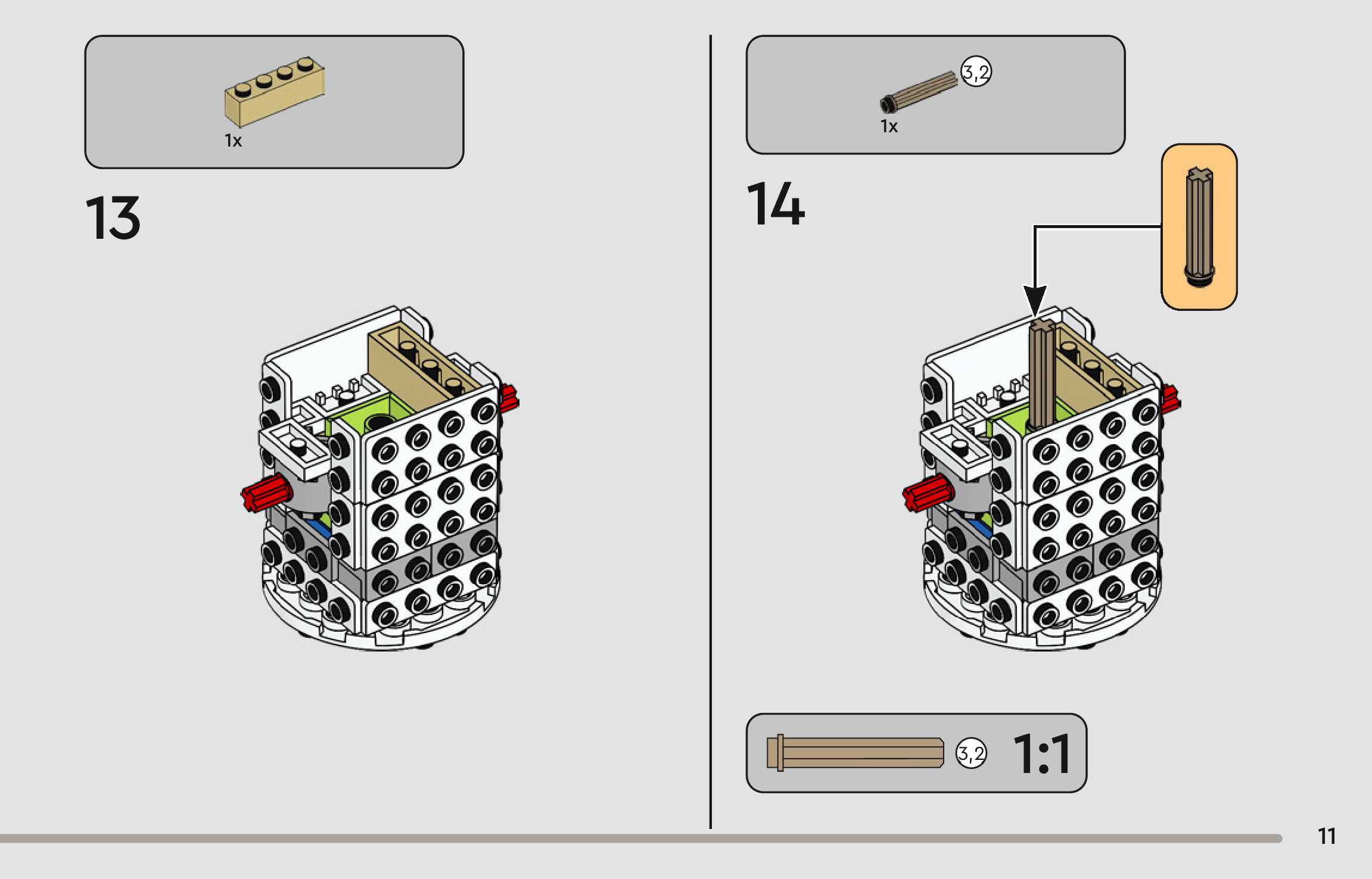 1x

13

3,2

1x

14

3,2 1:1

11