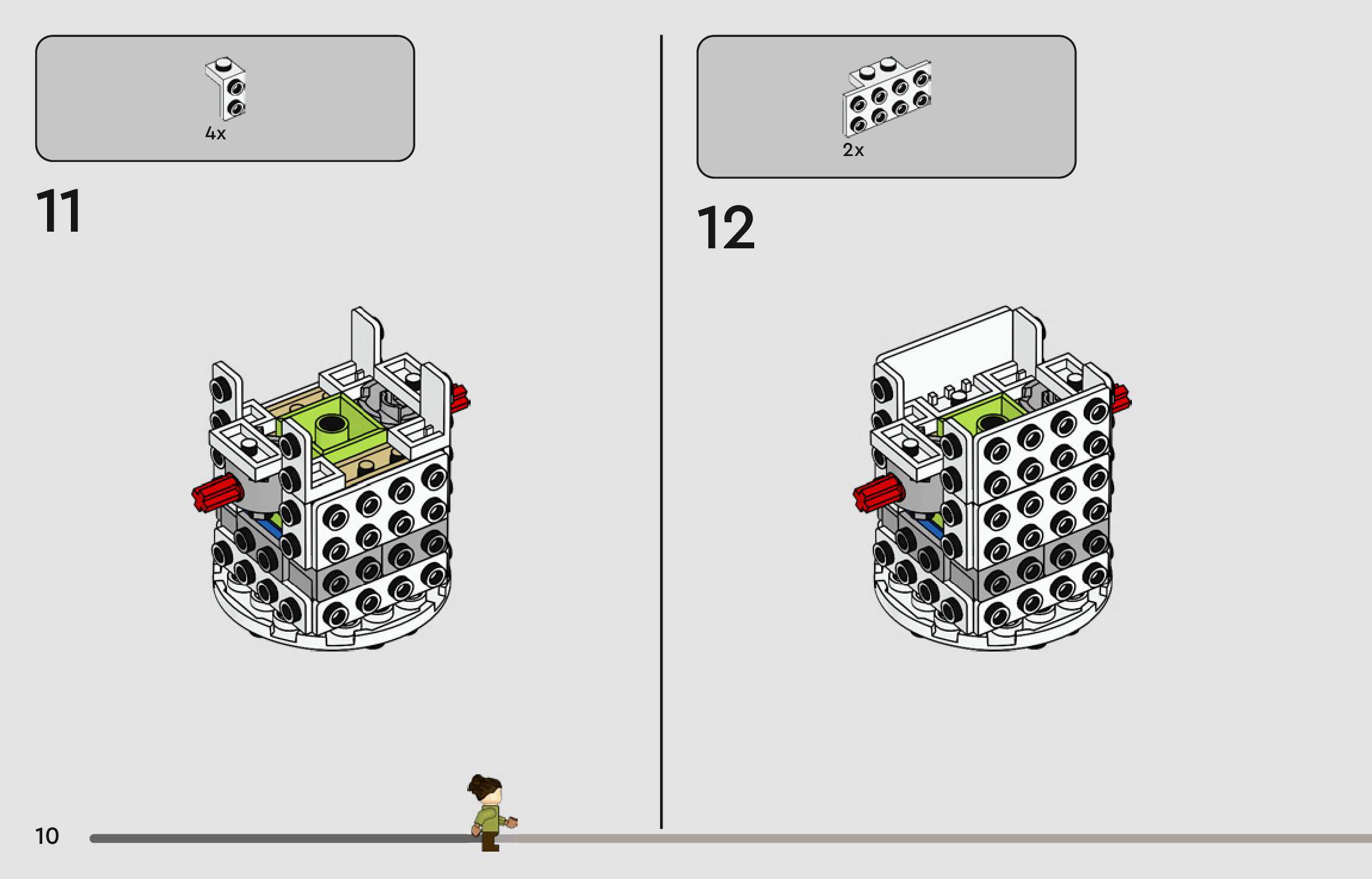 4x

11

2x

12

10