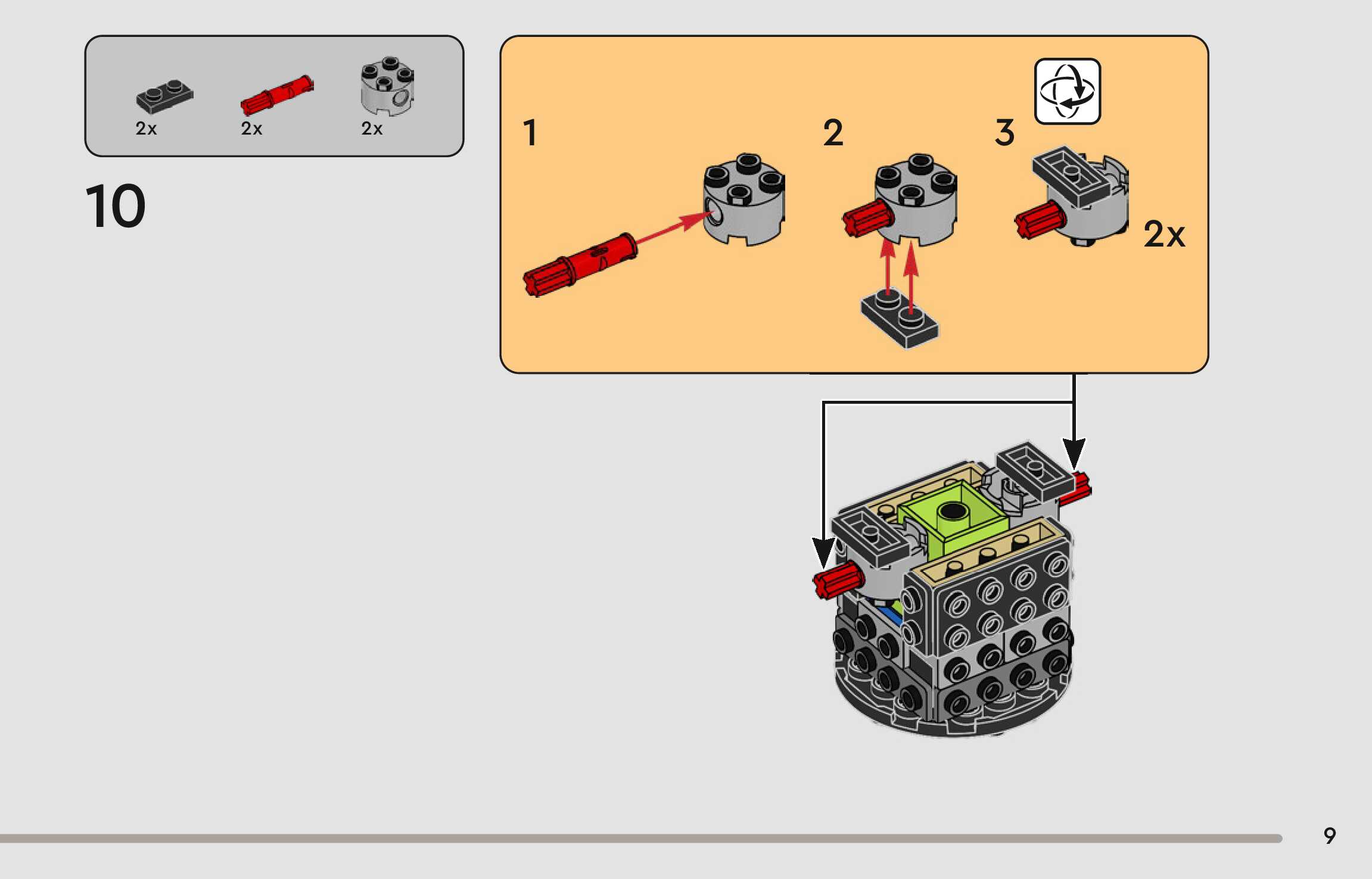 2x 2x 2x

10

1

2

3

2x

9