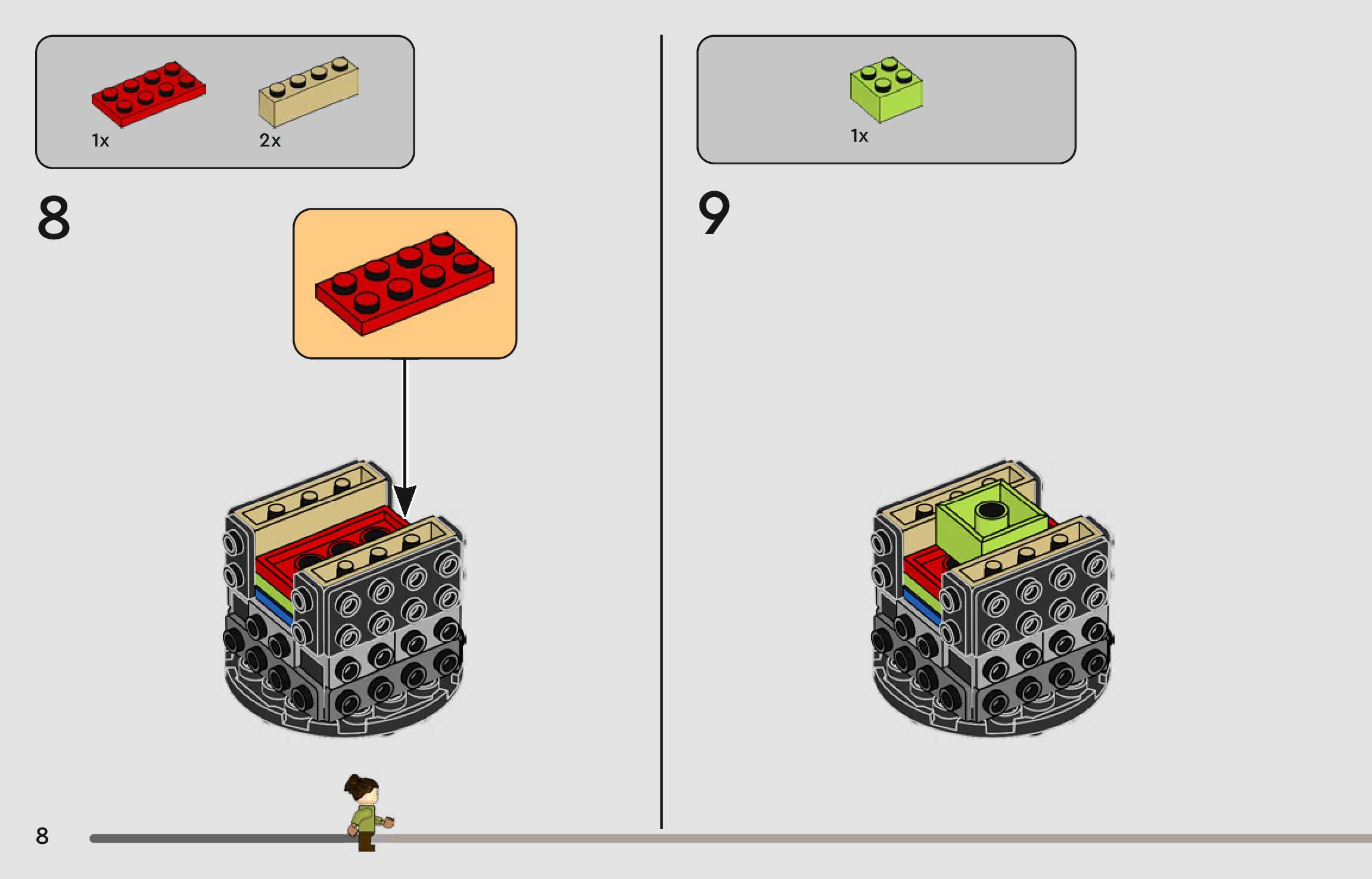 1x

2x

8

1x

9

8