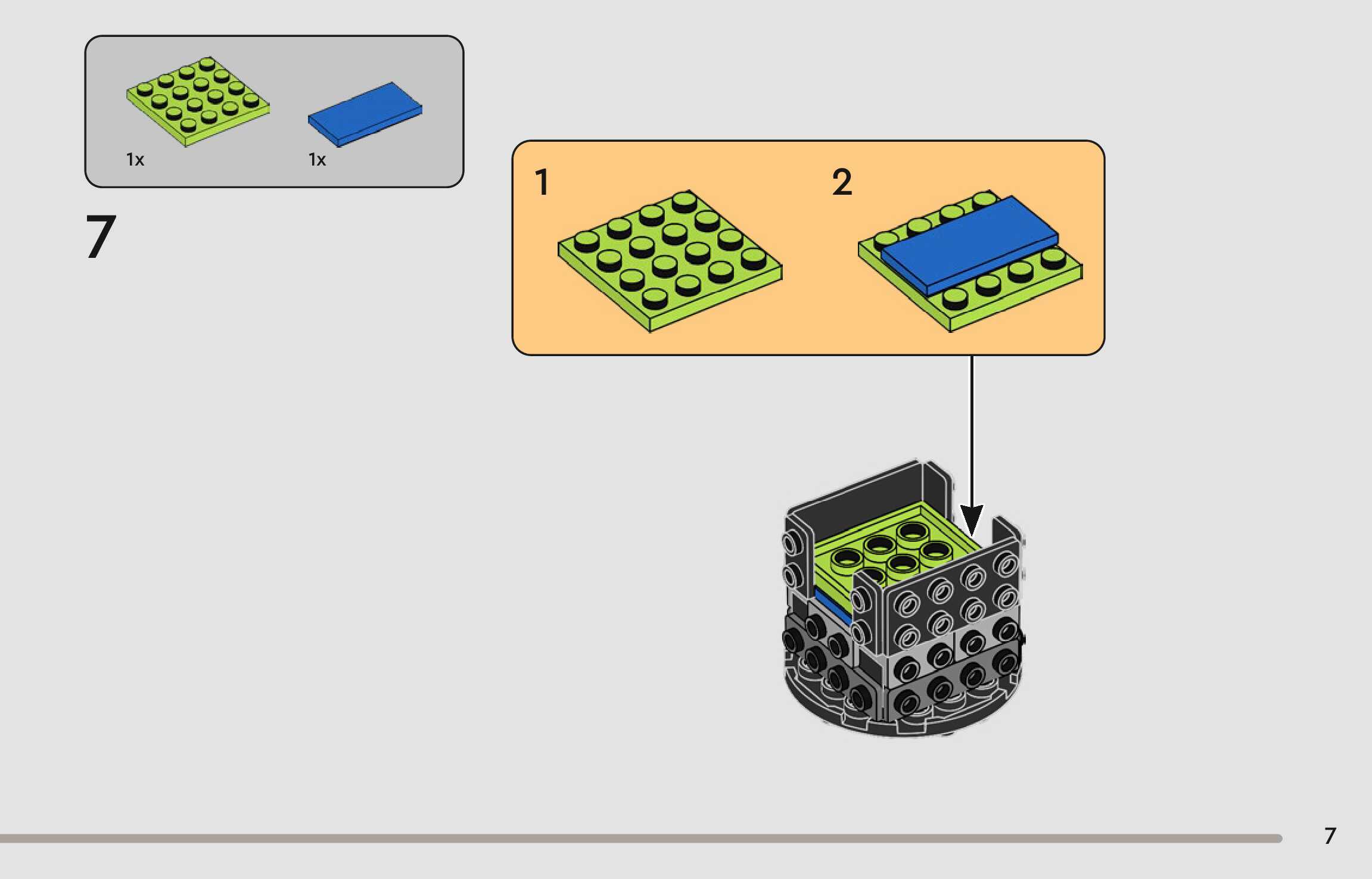 1x 1x

7

1

2

7