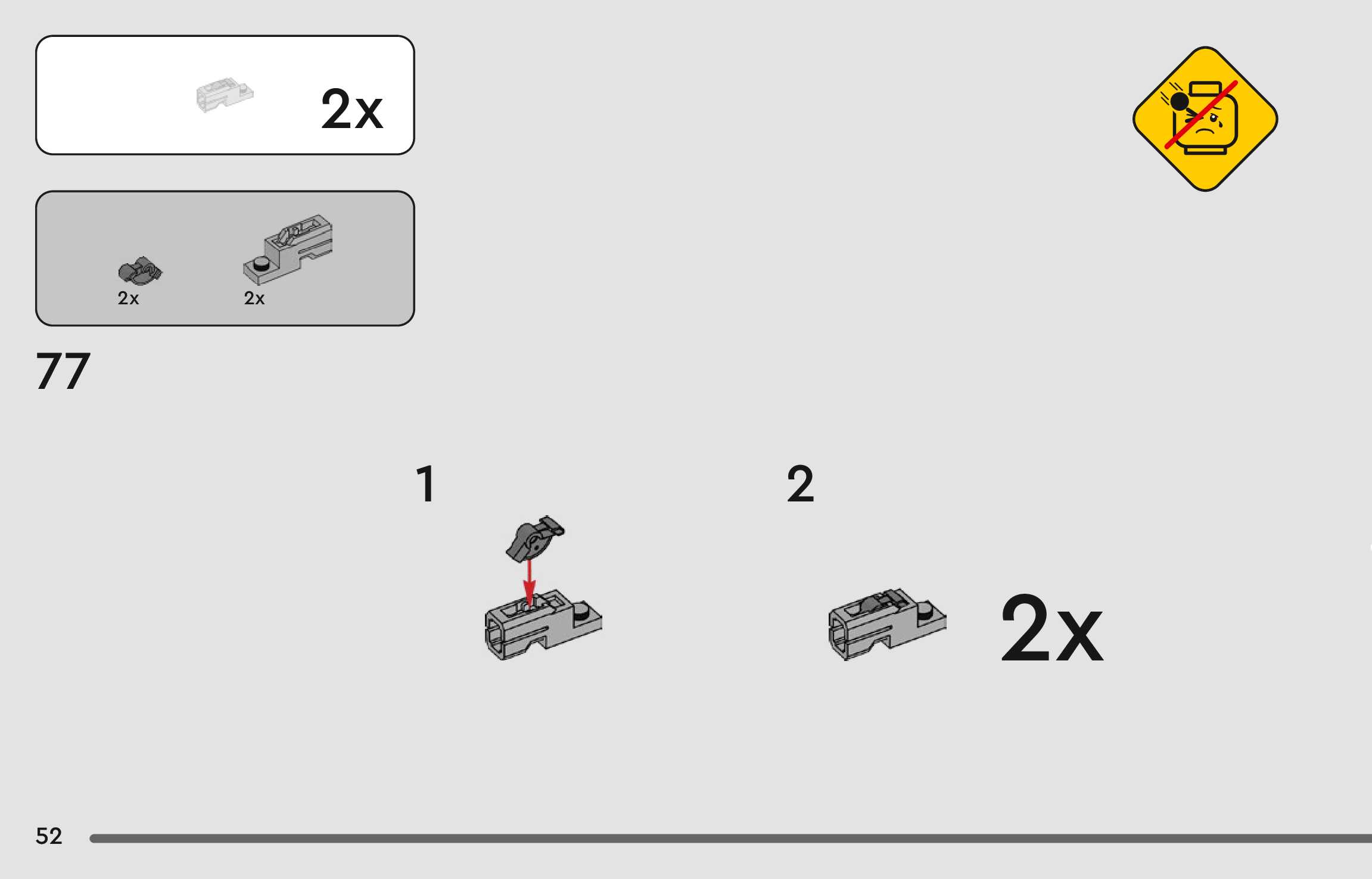 2x

2x

2x

77

1

2

2x

52