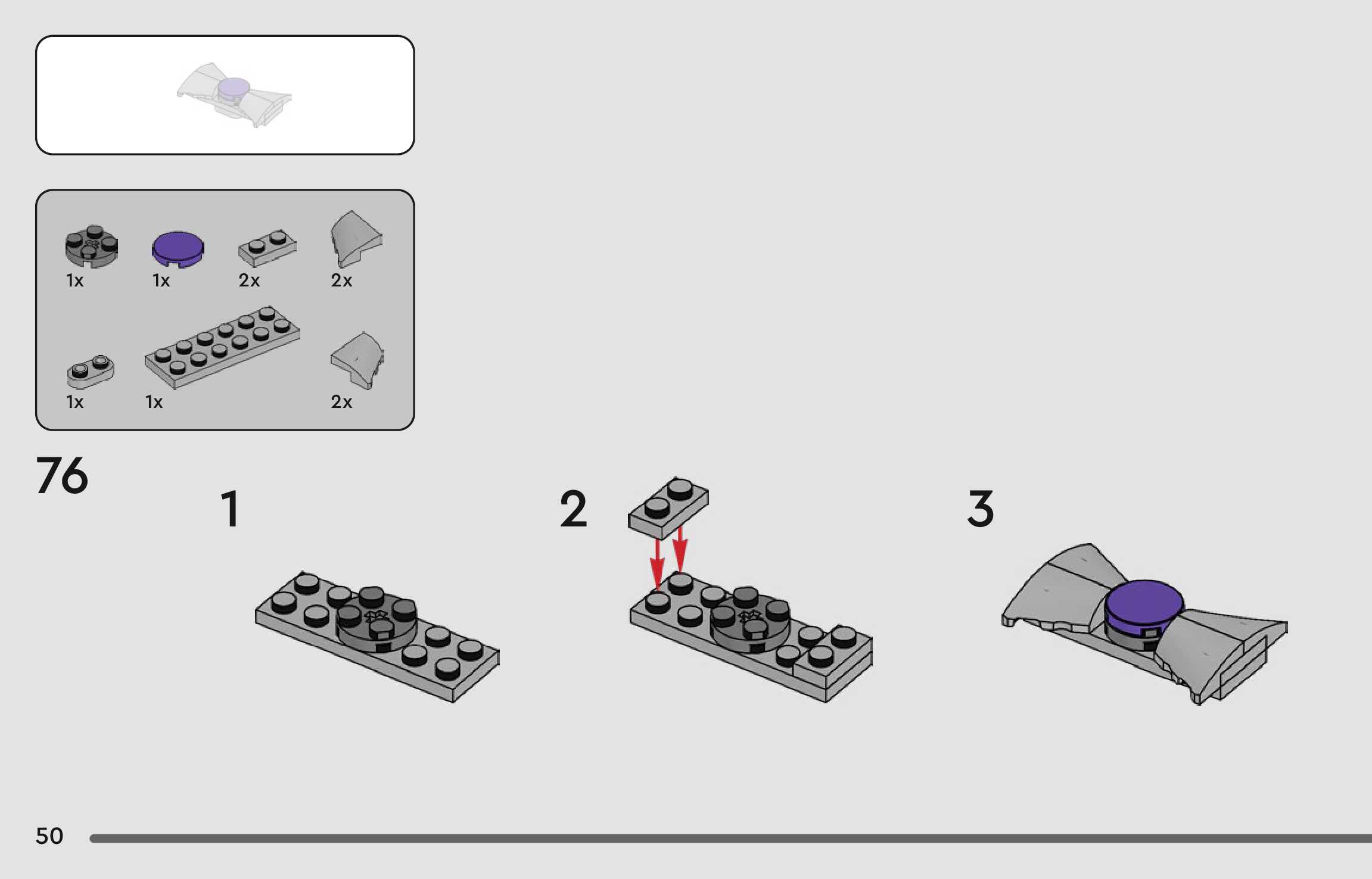 1x 1x 2x 2x

1x 1x 2x

76

1

2

3

50