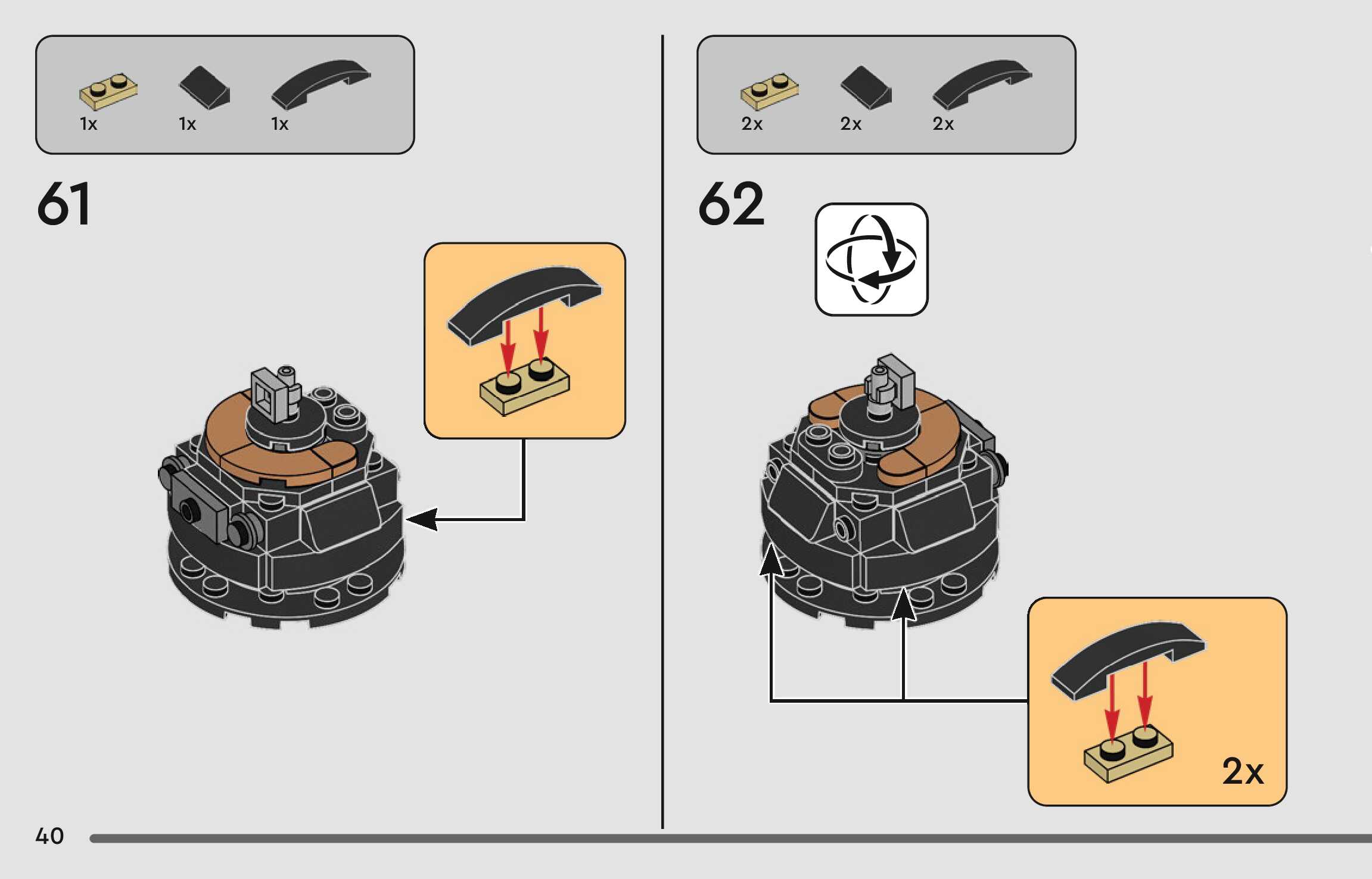 1x 1x 1x

61

2x 2x 2x

62

2x

40