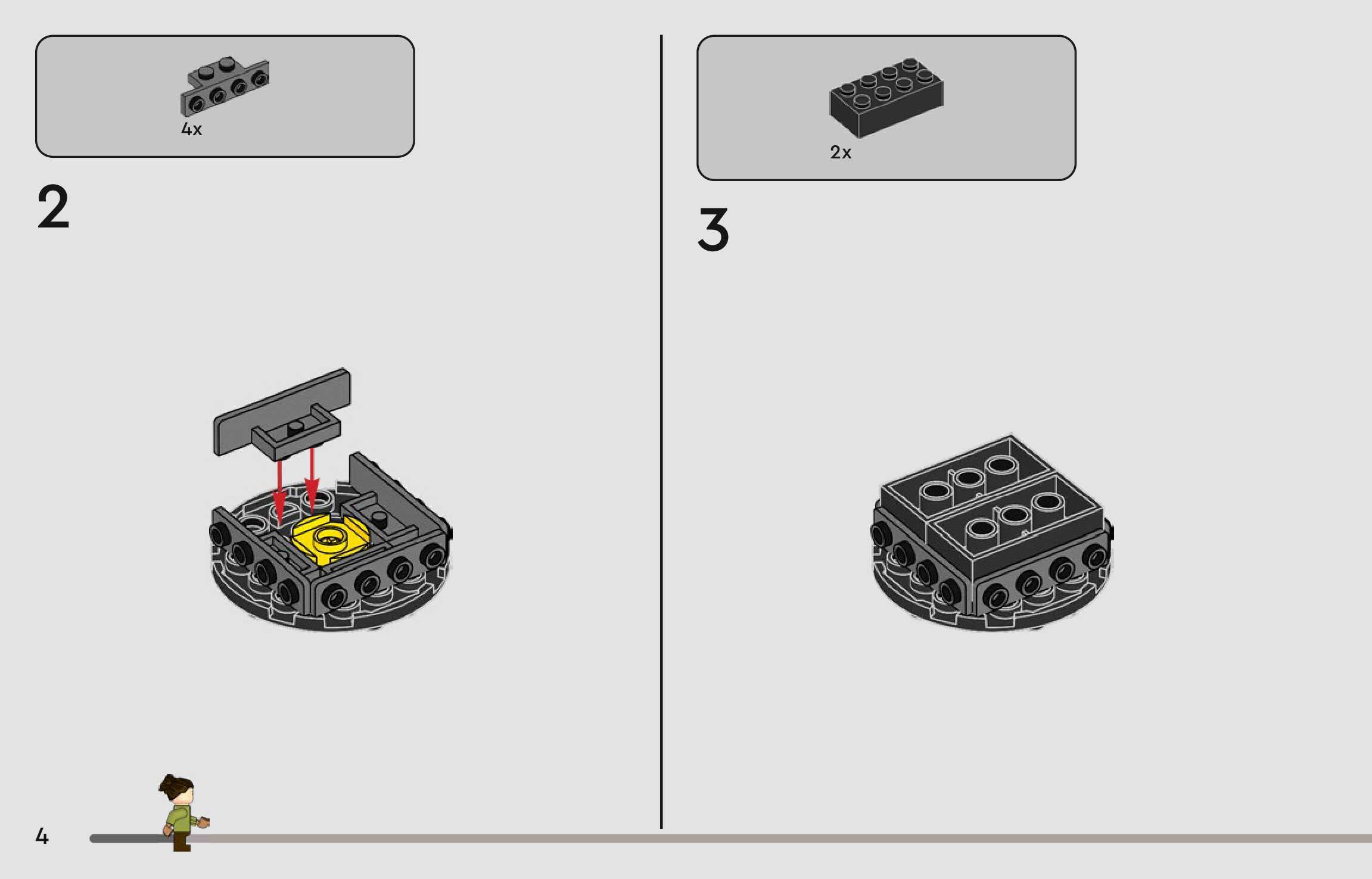 4x

2

2x

3

4