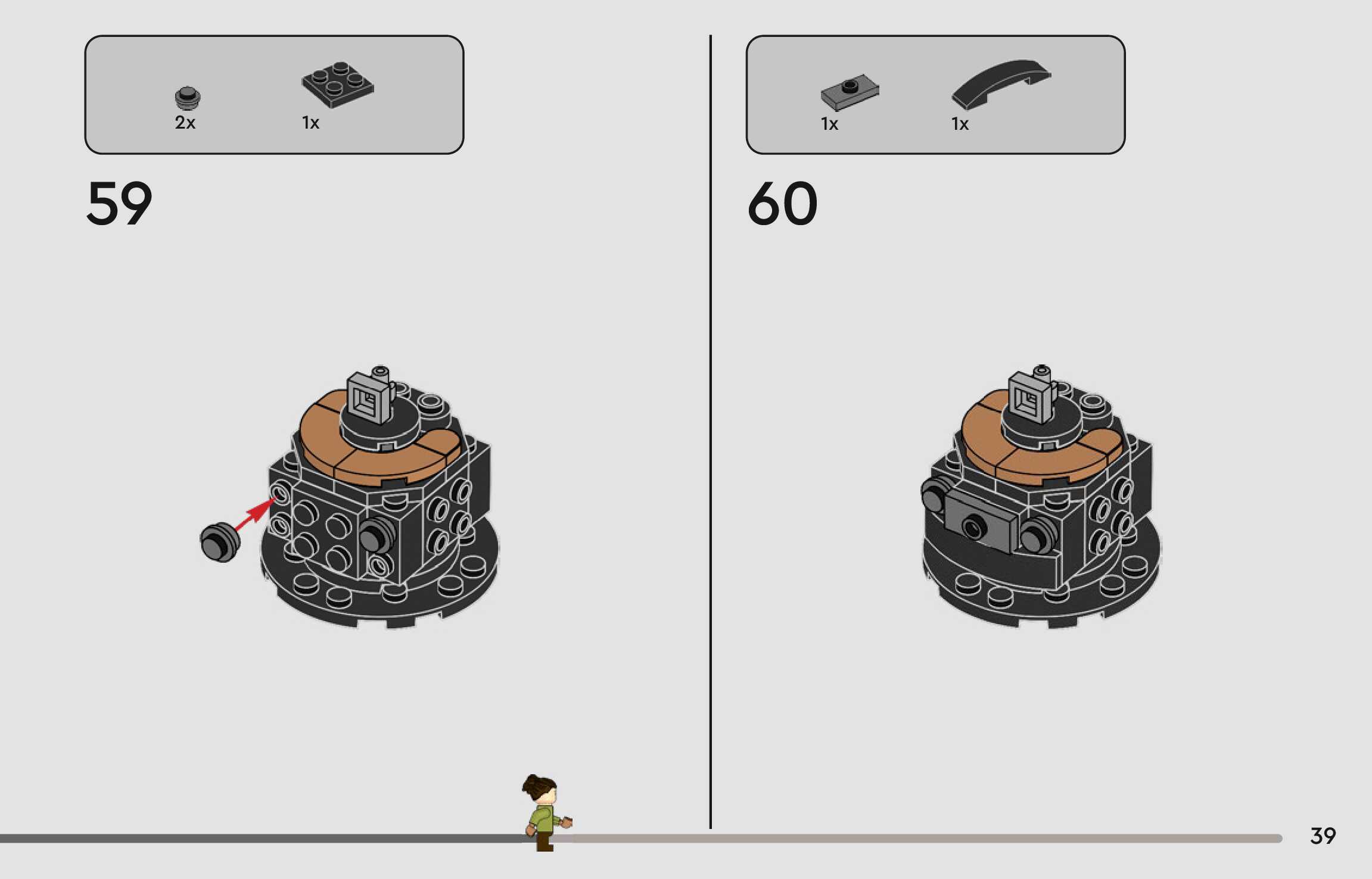 2x
1x

59

1x
1x

60

39