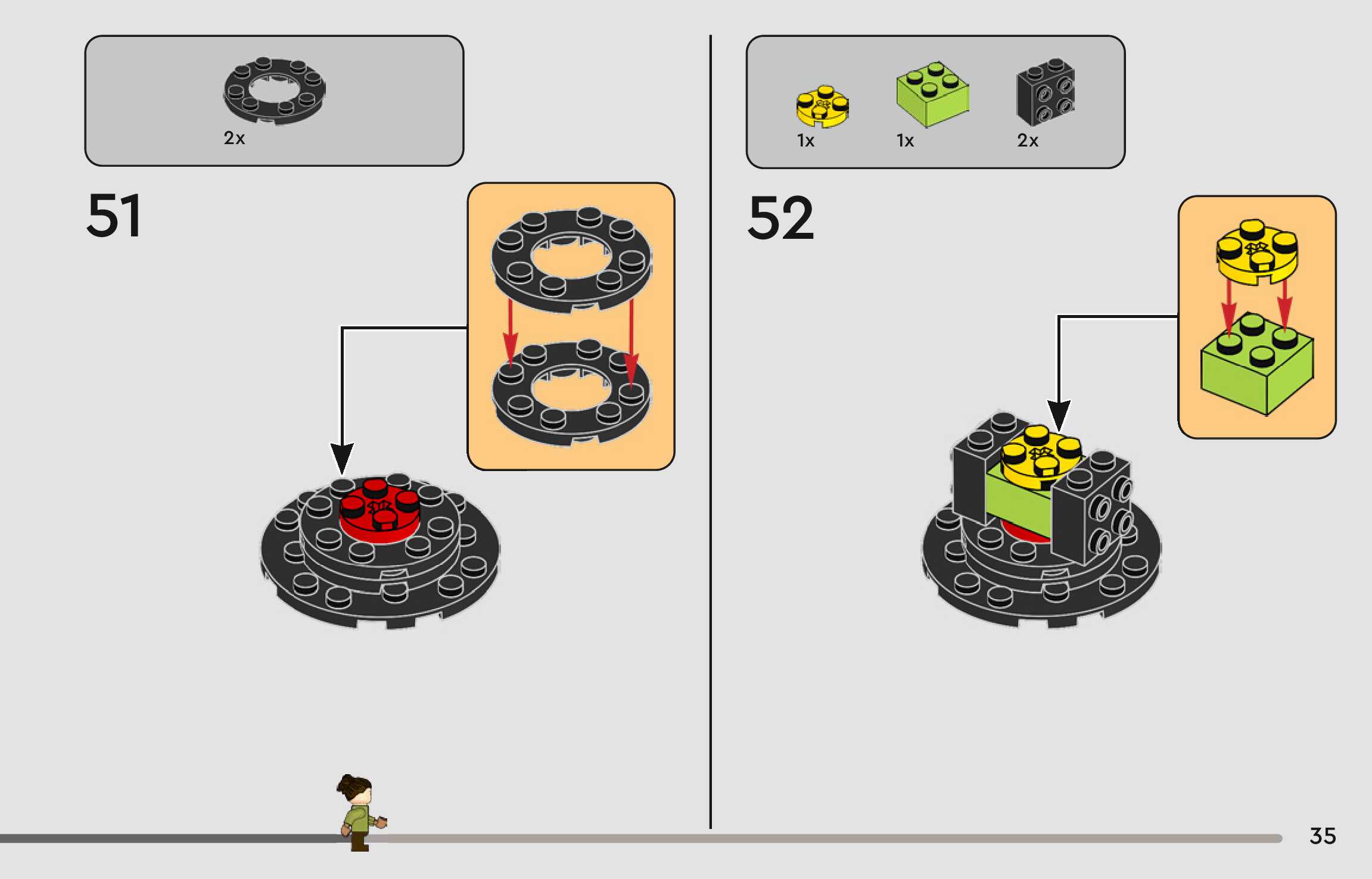 2x

51

1x 1x 2x

52

35