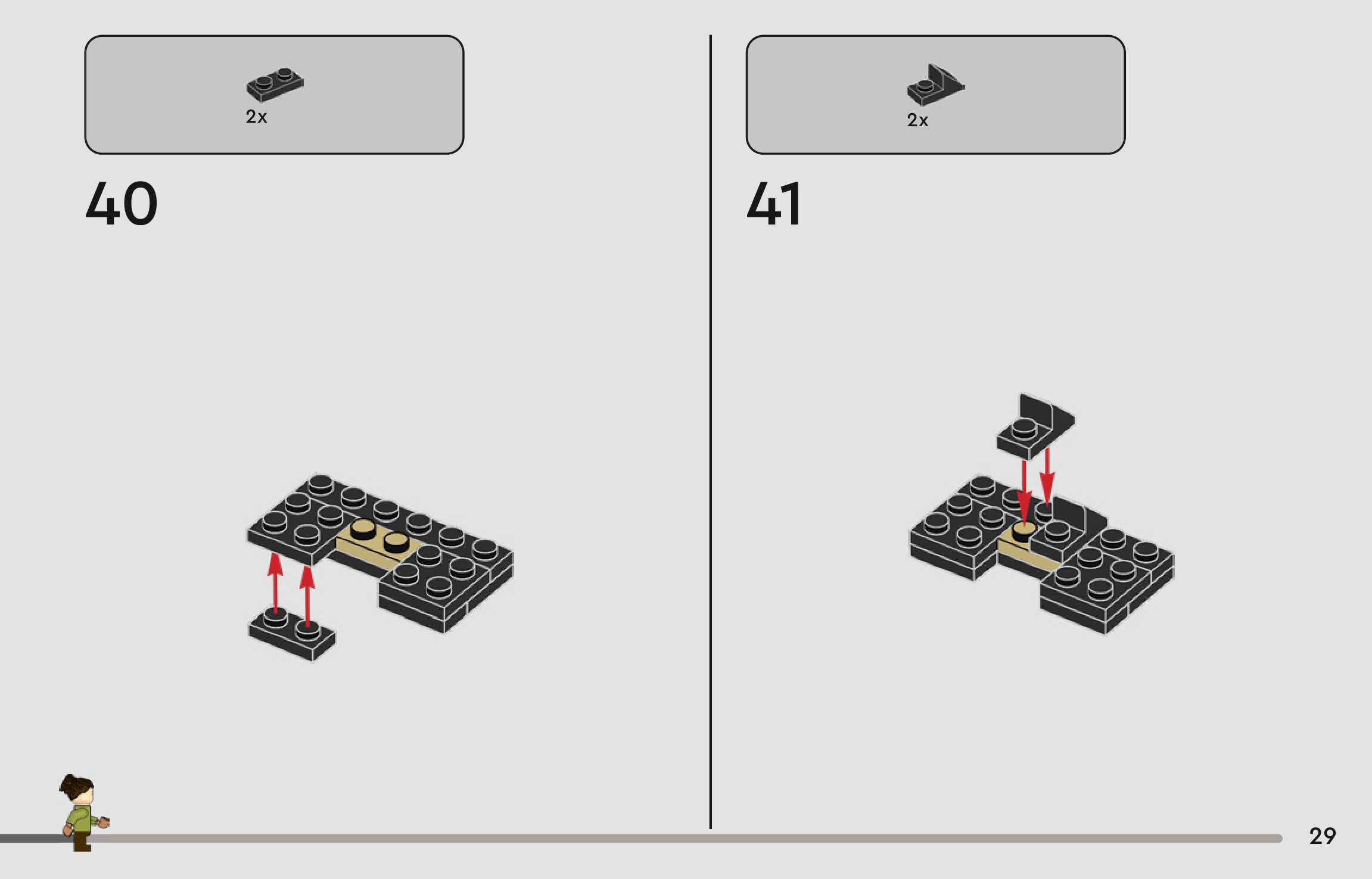 2x

40

2x

41

29