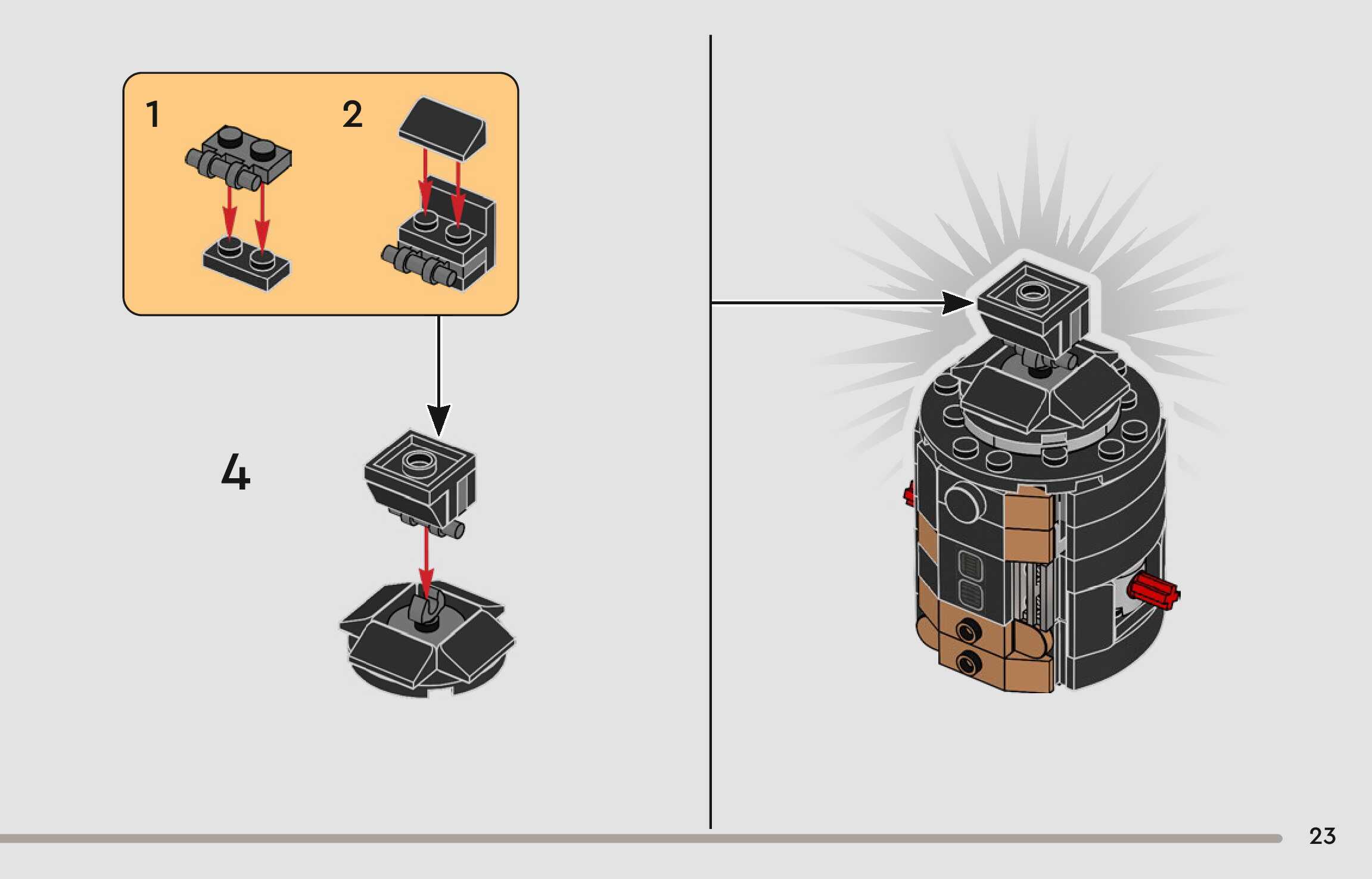 1

2

4

23