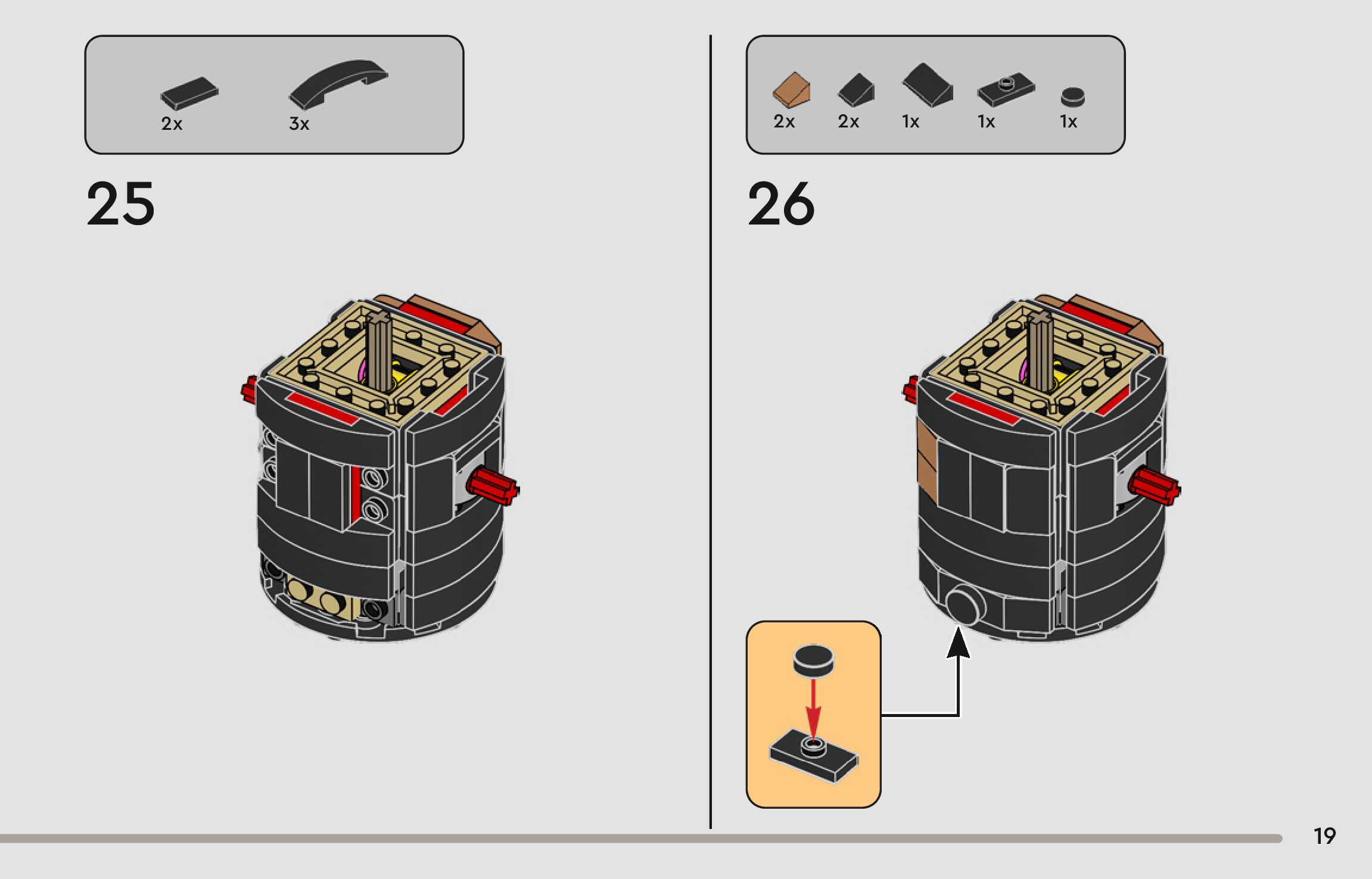 2x 3x

25

2x 2x 1x 1x 1x

26

19