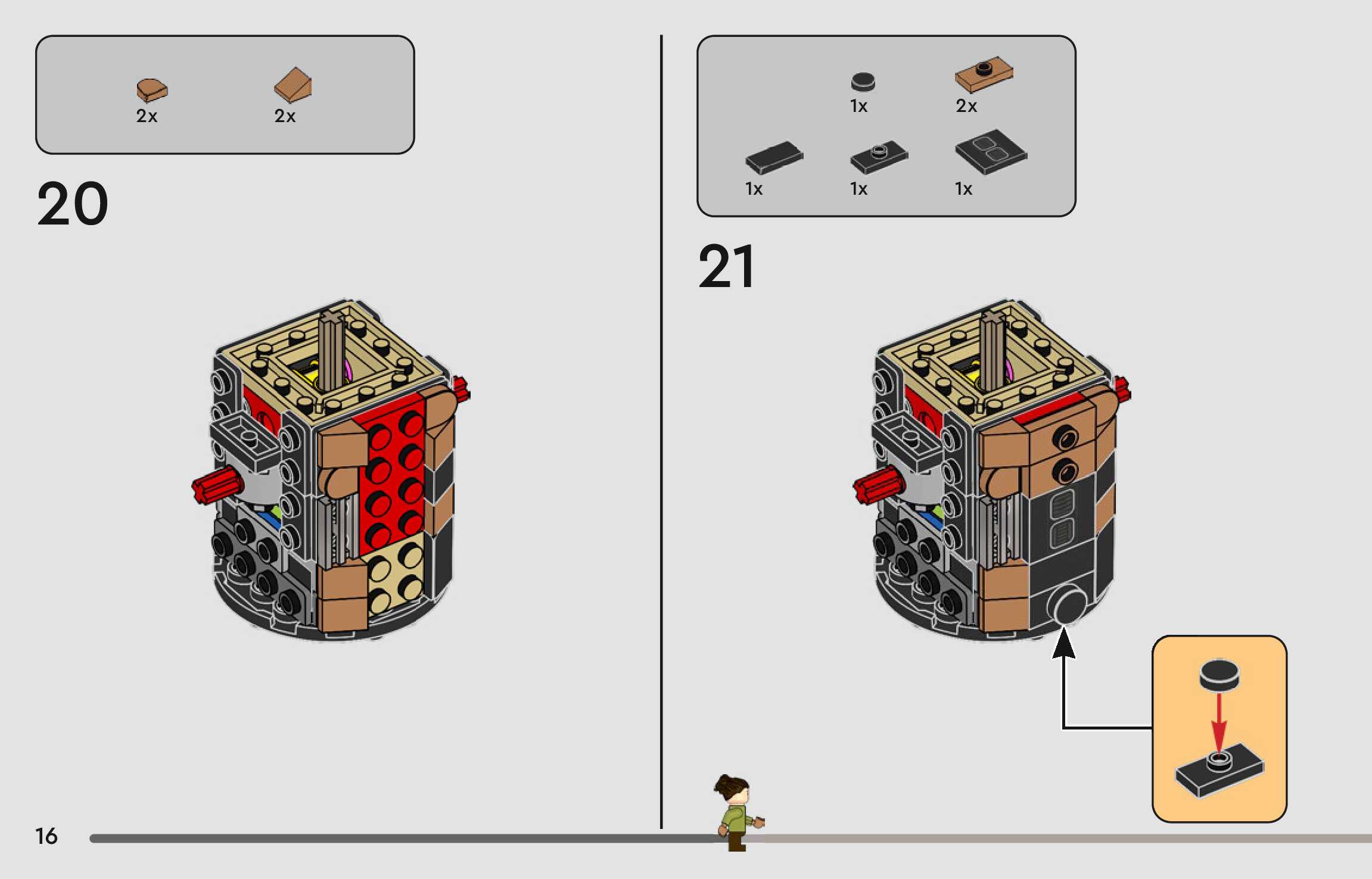 2x 2x

20

1x 2x

1x 1x 1x

21

16