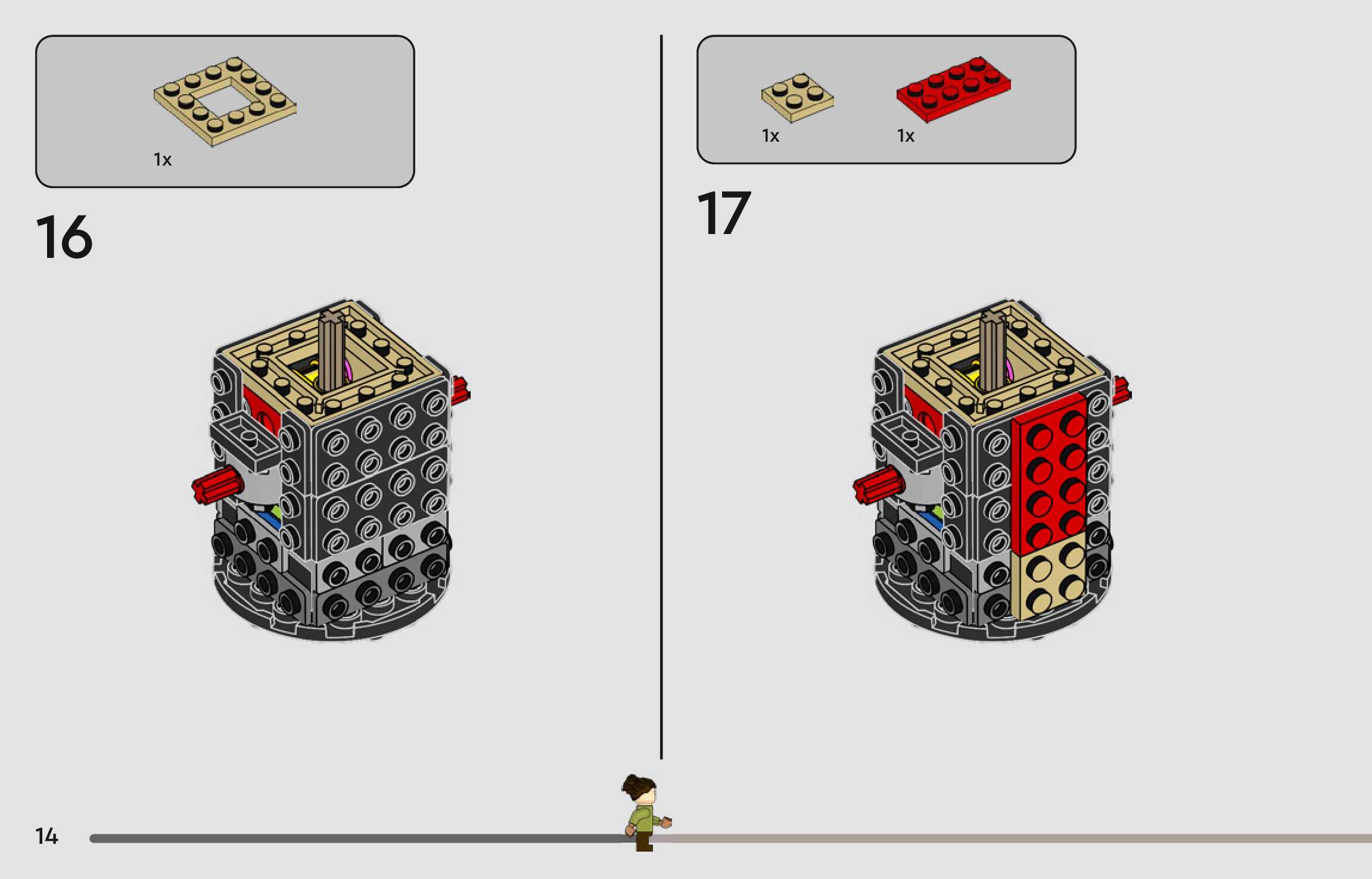 1x

16

1x

1x

17

14