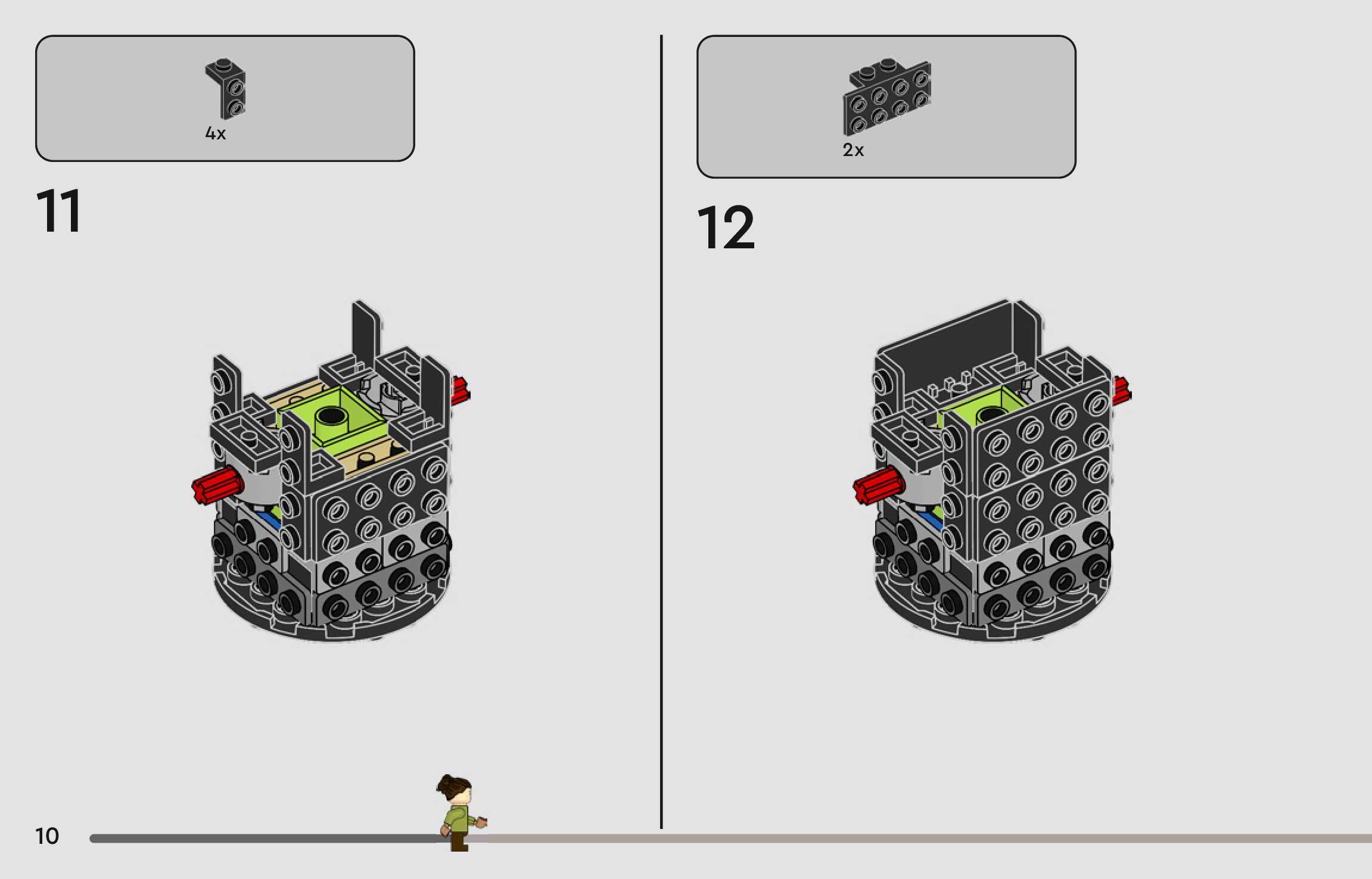 4x

11

2x

12

10