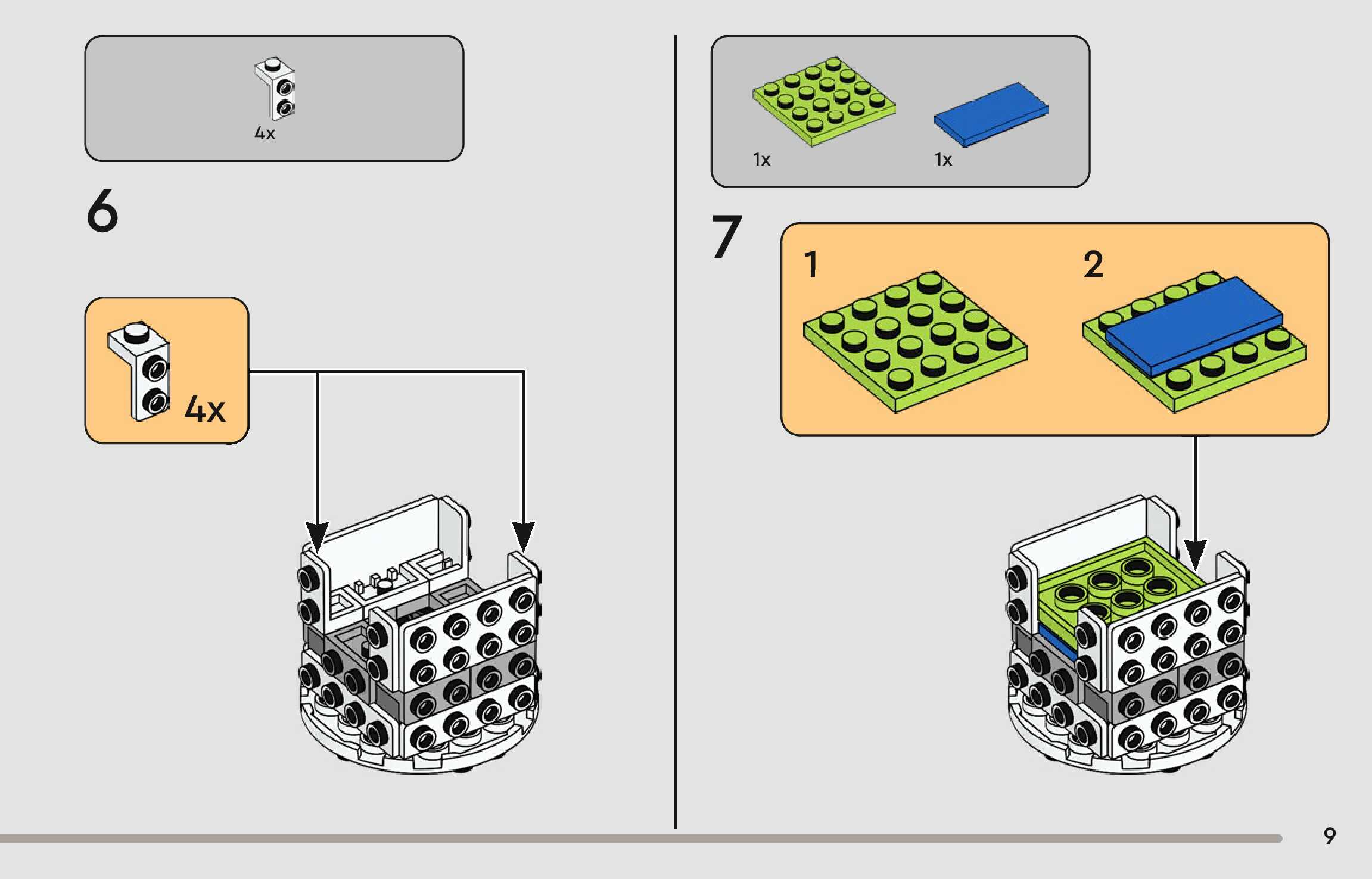 4x

6

4x

1x

1x

7

1

2

9