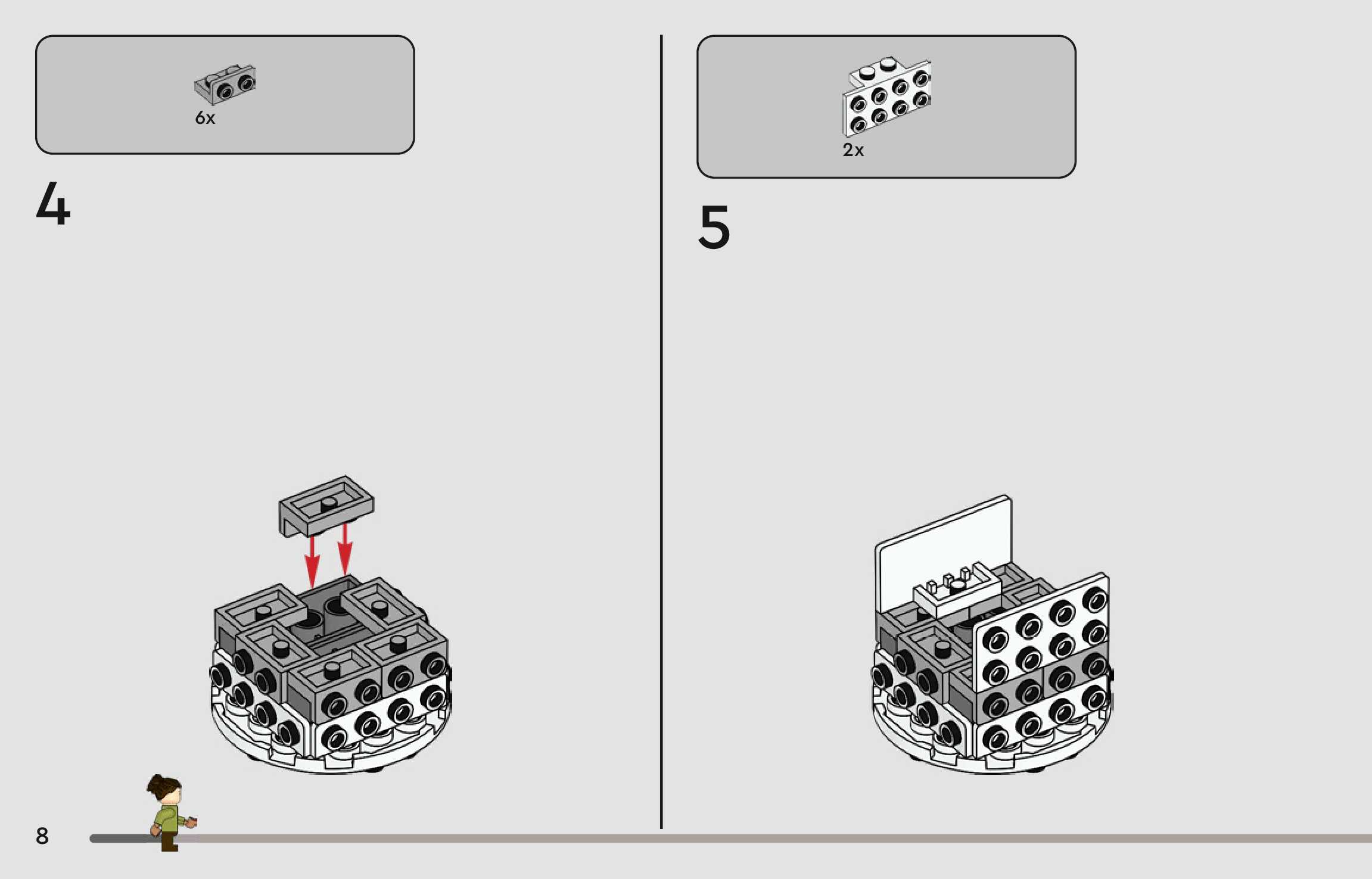 6x

4

2x

5

8