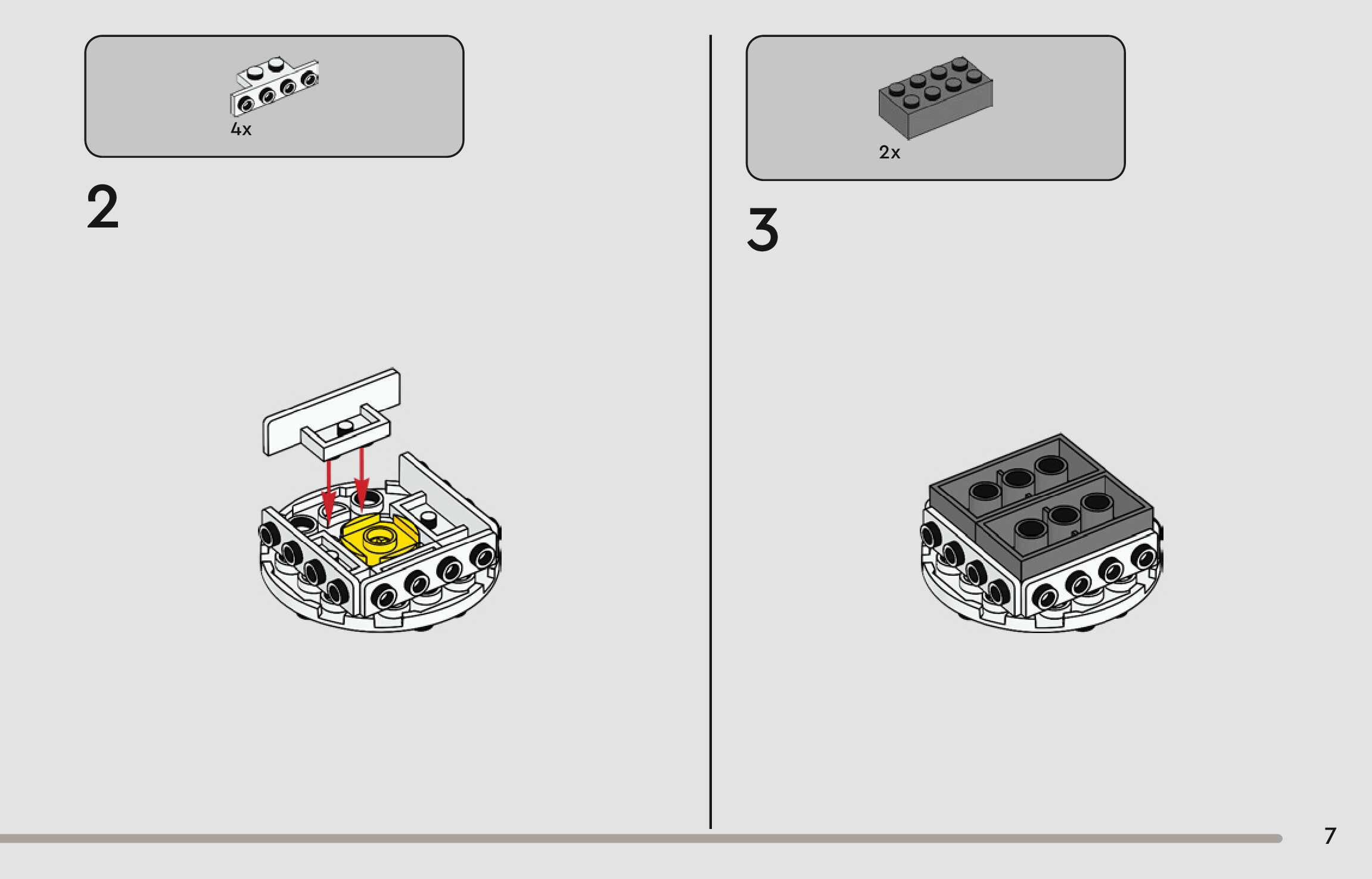 4x

2

2x

3

7