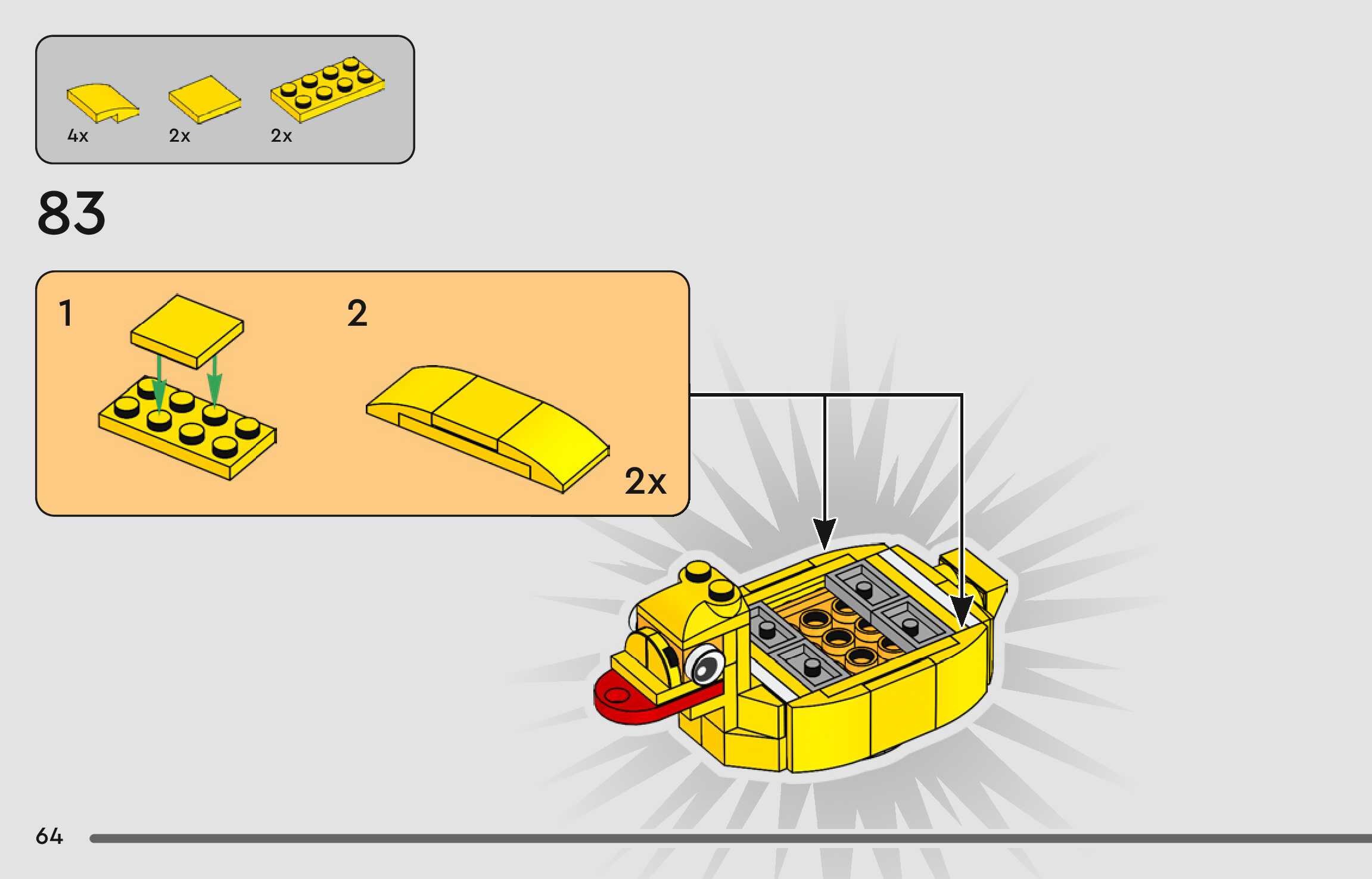 4x
2x
2x

83

1

2

2x

64