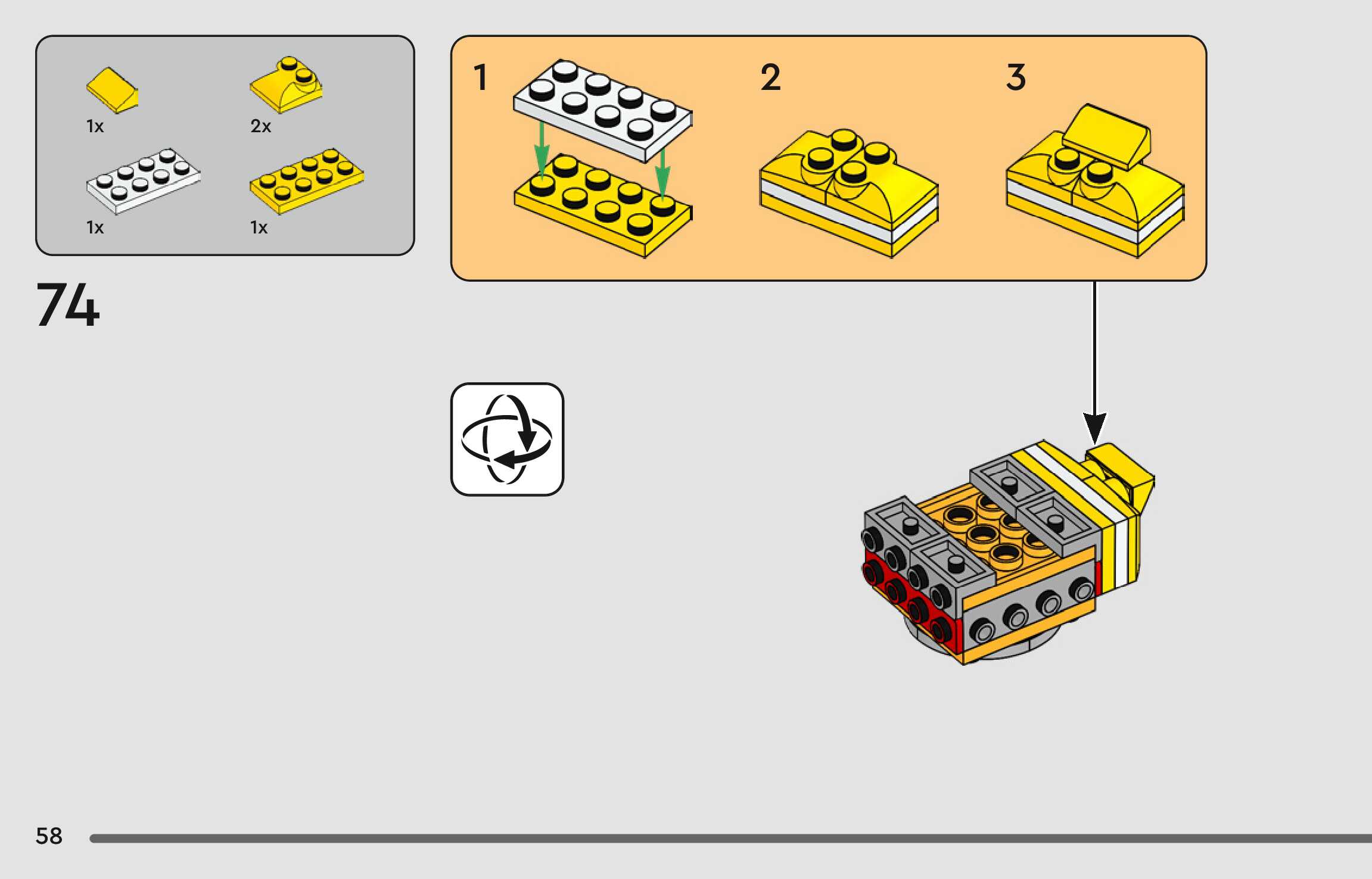 1x

2x

1x

1x

74

1

2

3

58