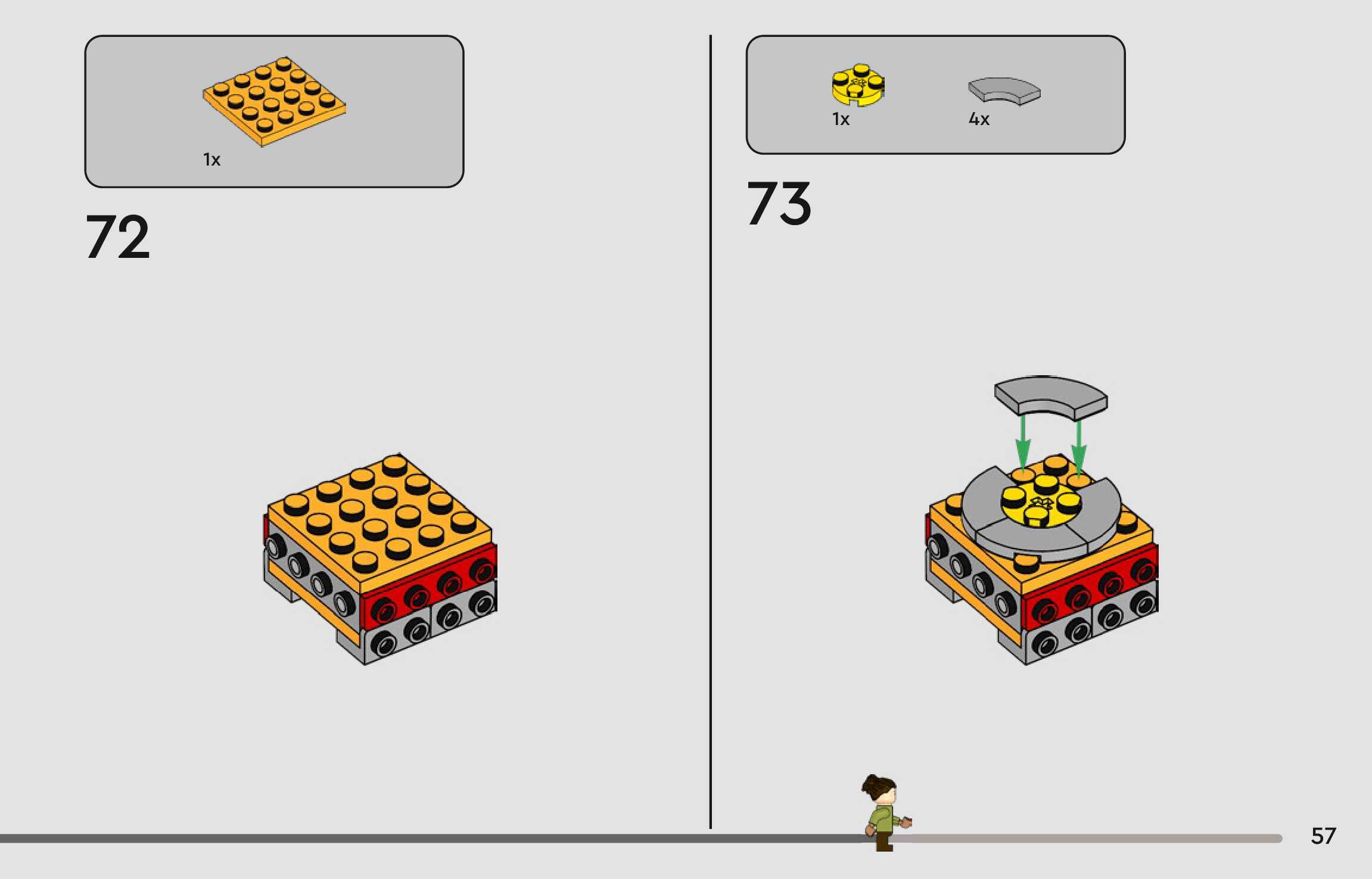 1x

72

1x

4x

73

57