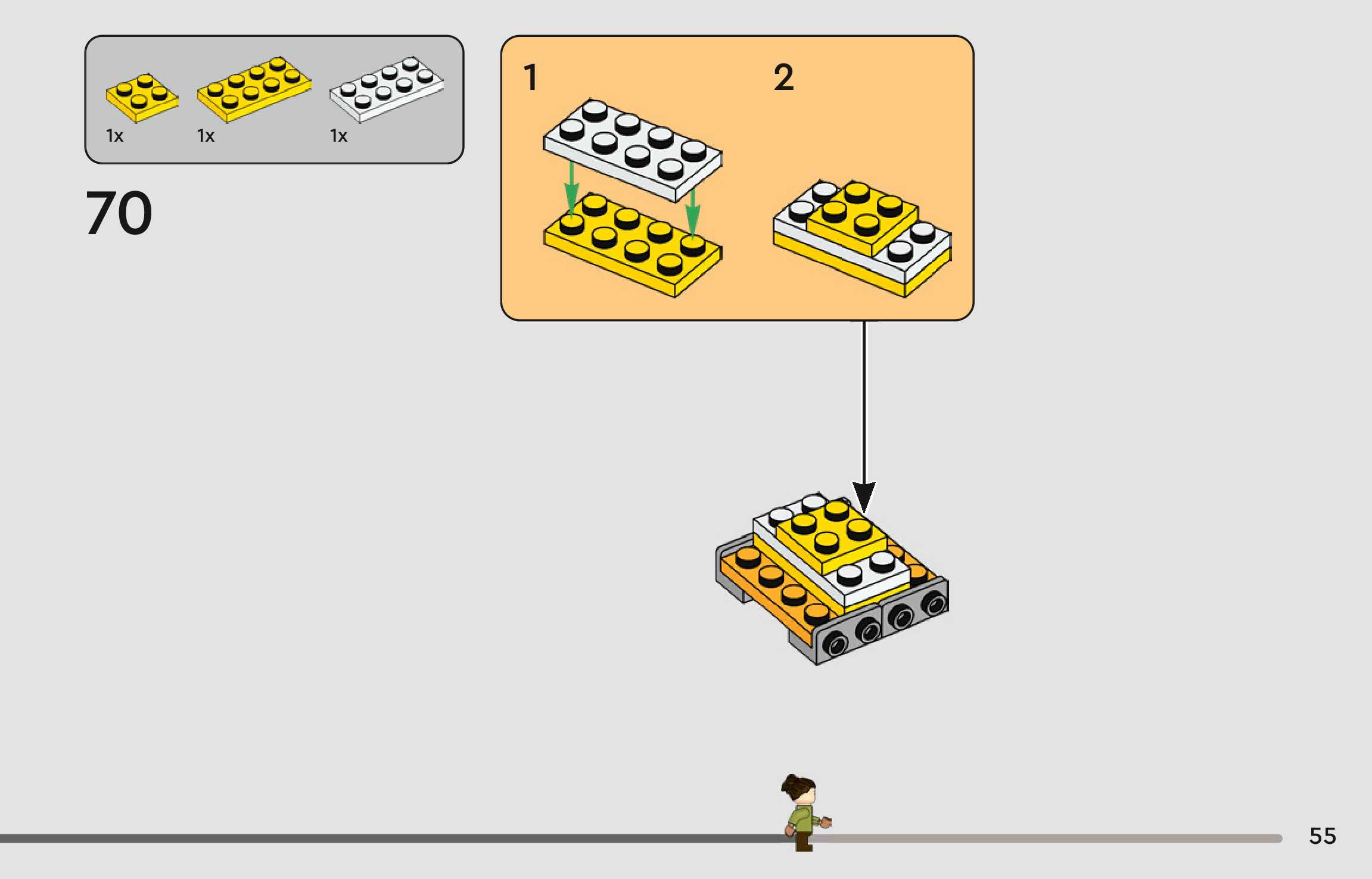 1x 1x 1x

70

1

2

55