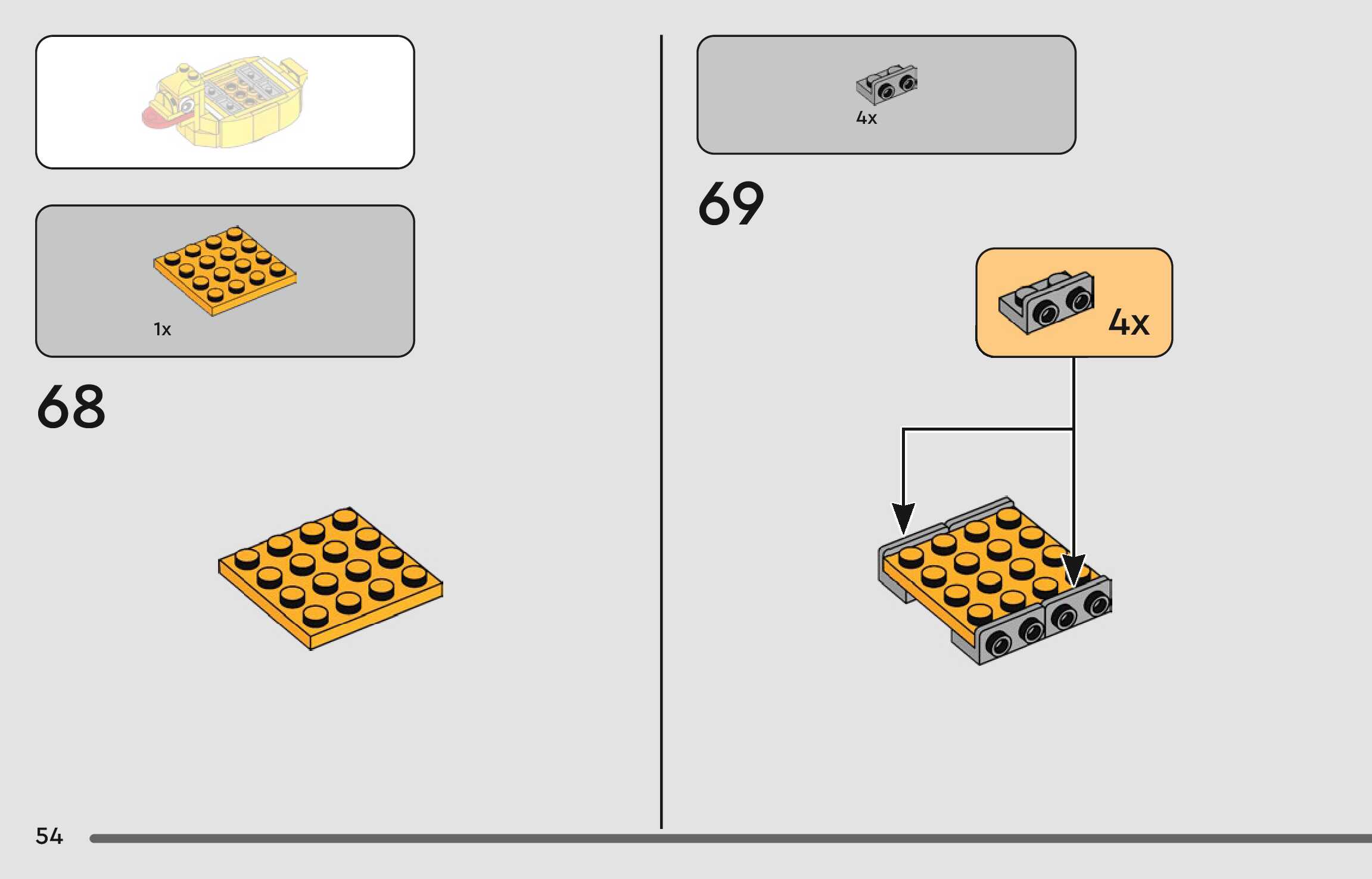 1x

68

4x

69

4x

54