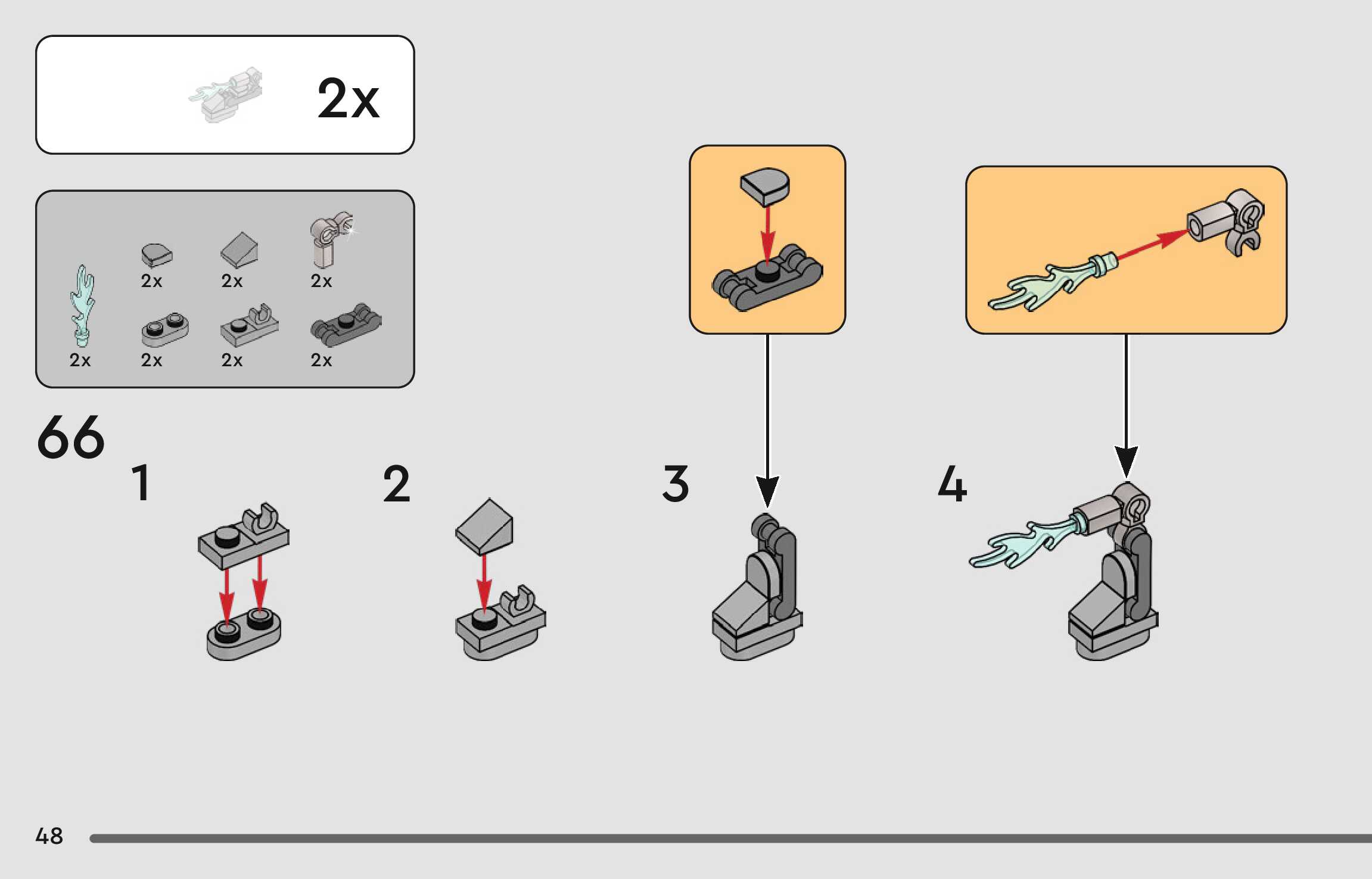 2x

2x
2x
2x
2x
2x
2x
2x

66

1

2

3

4

48