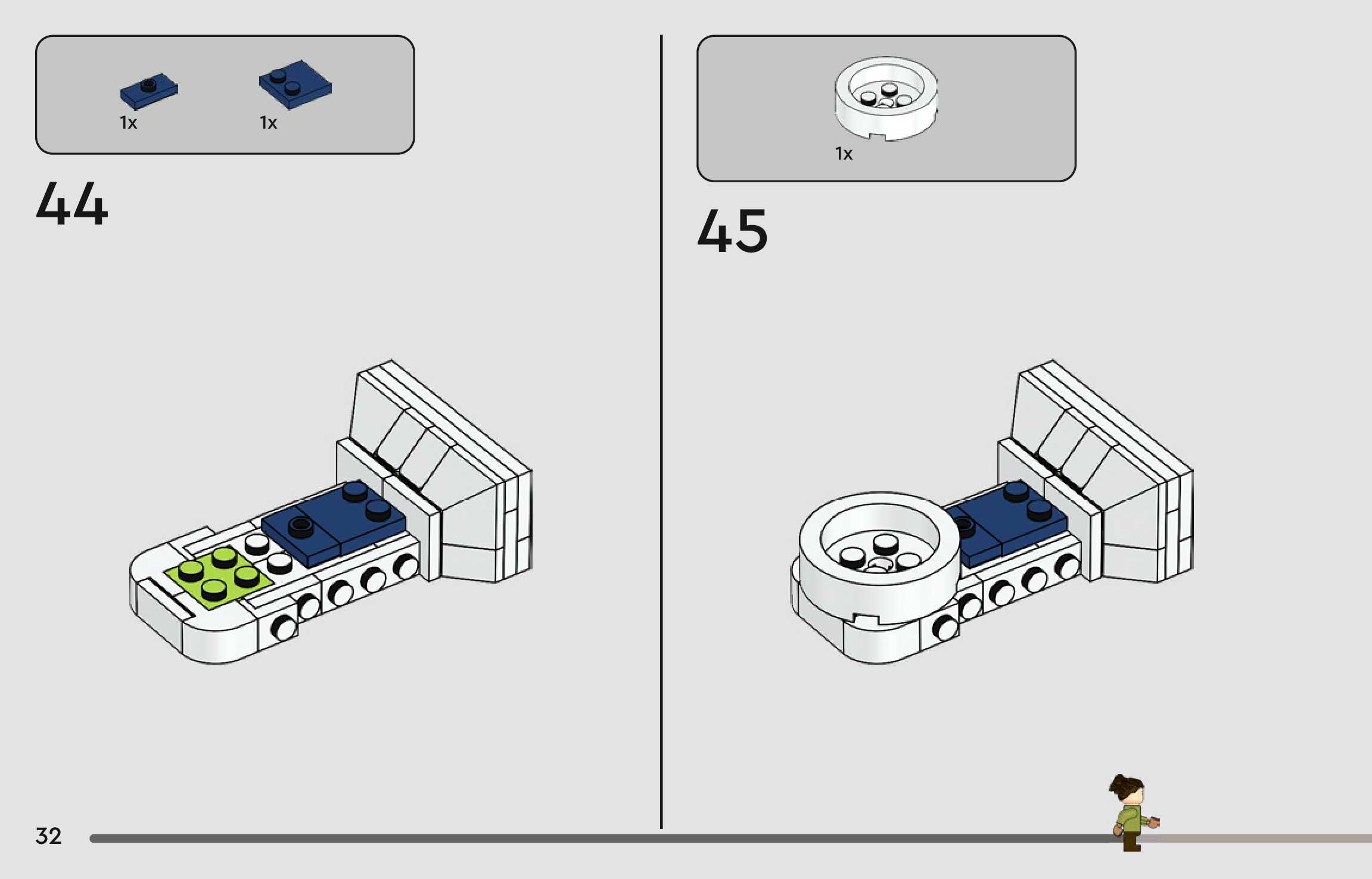 1x 1x

44

1x

45

32