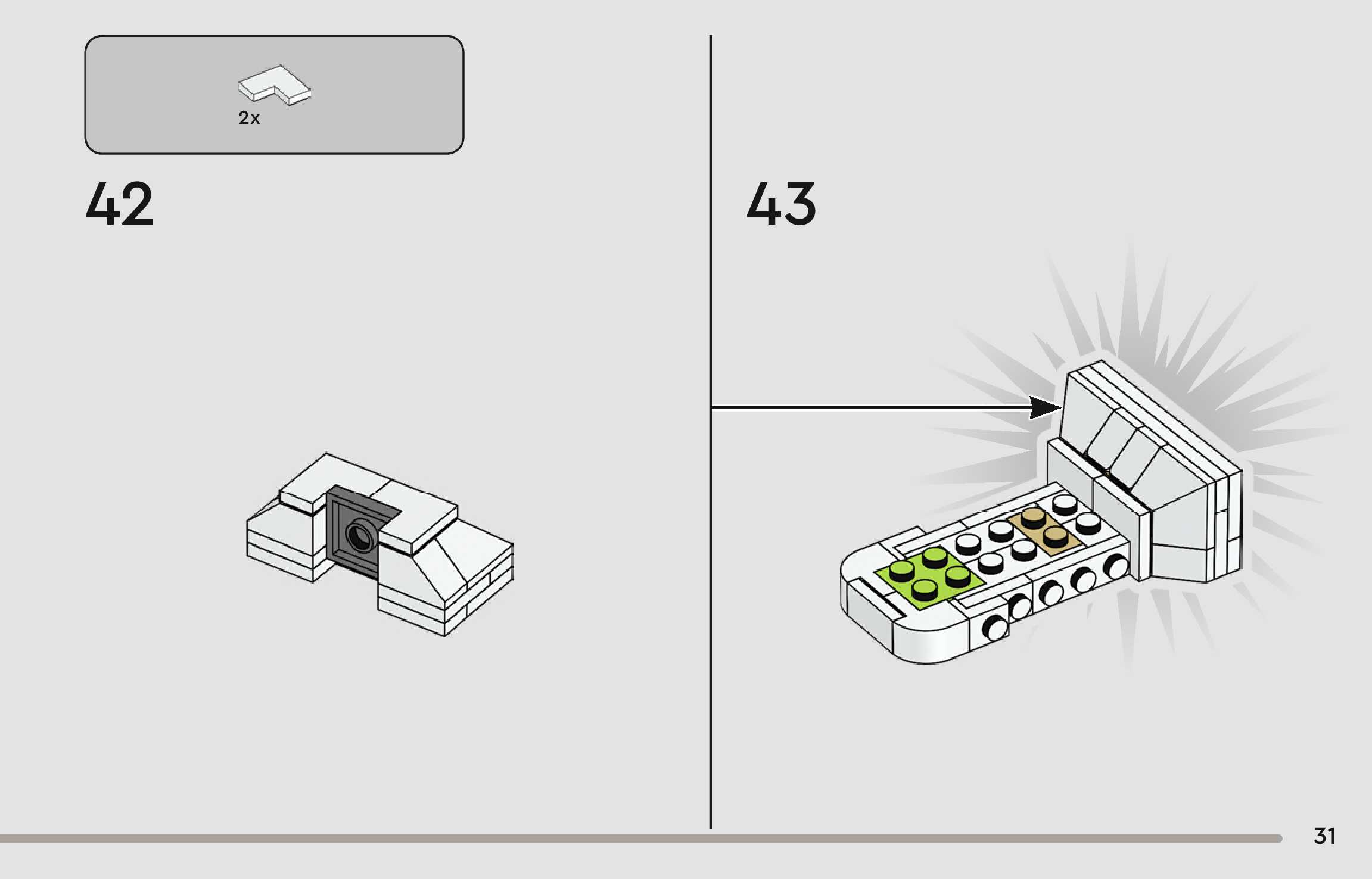 2x

42

43

31