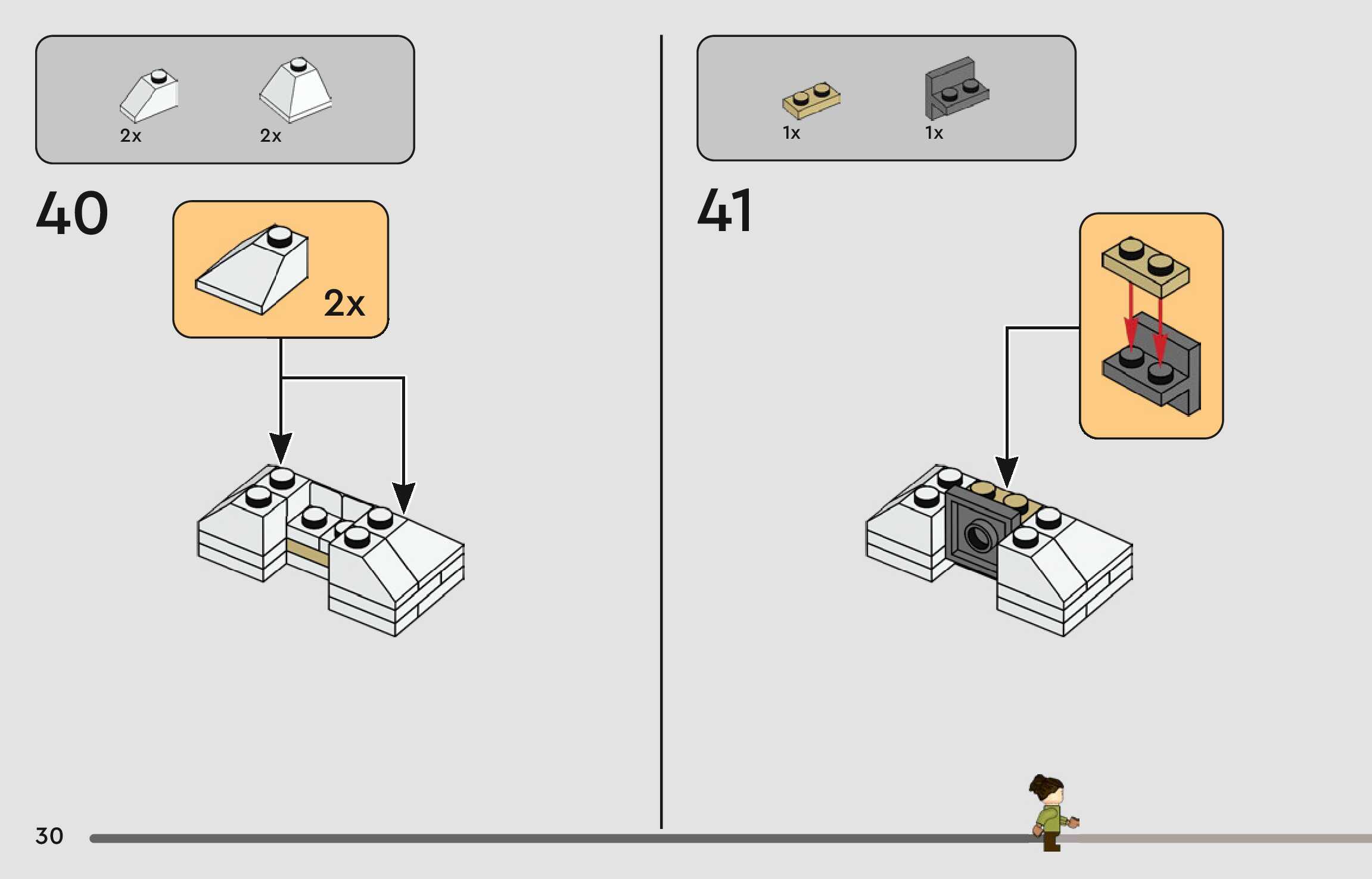 2x 2x

40

2x

1x 1x

41

30