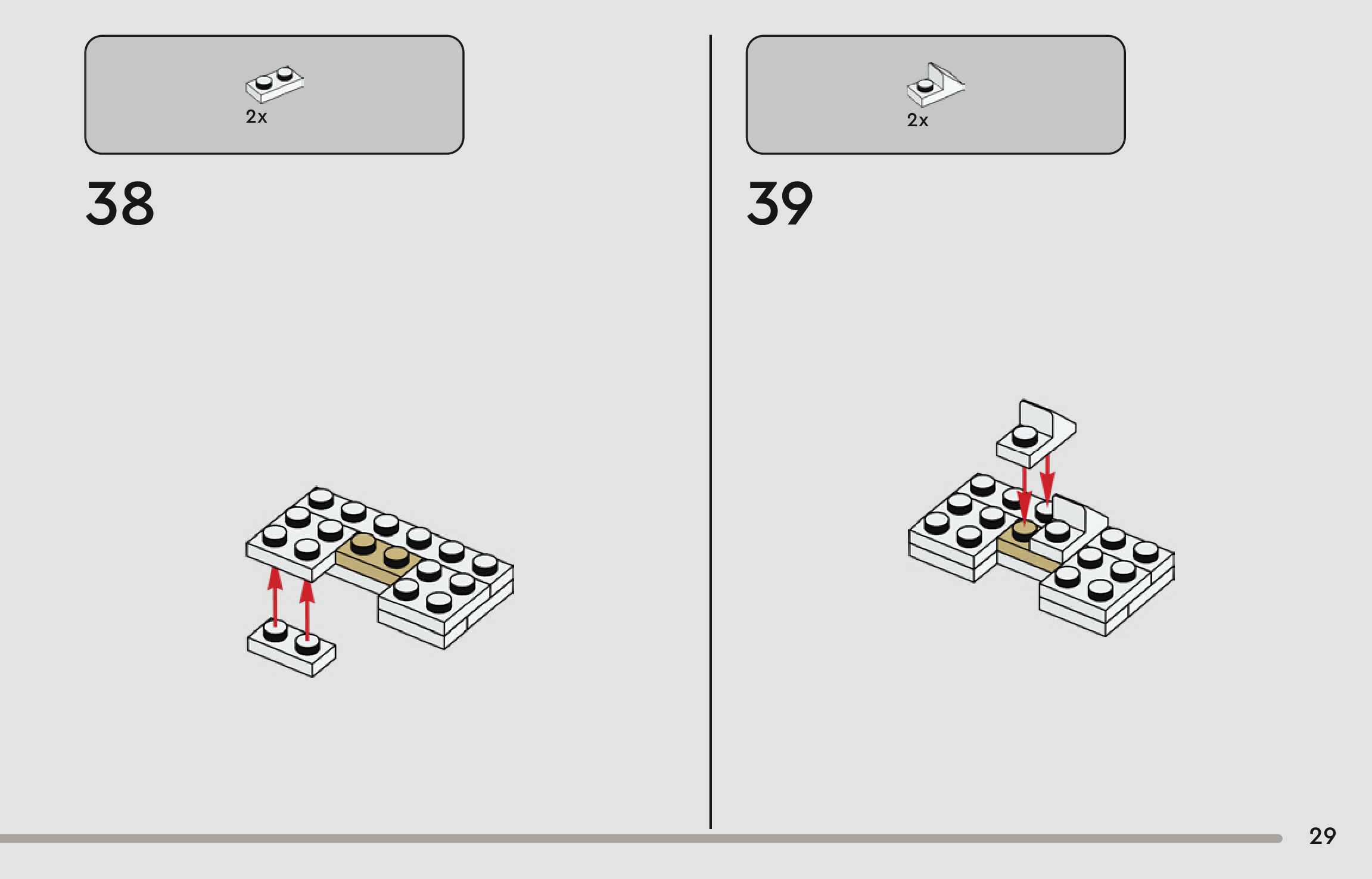 2x

38

2x

39

29