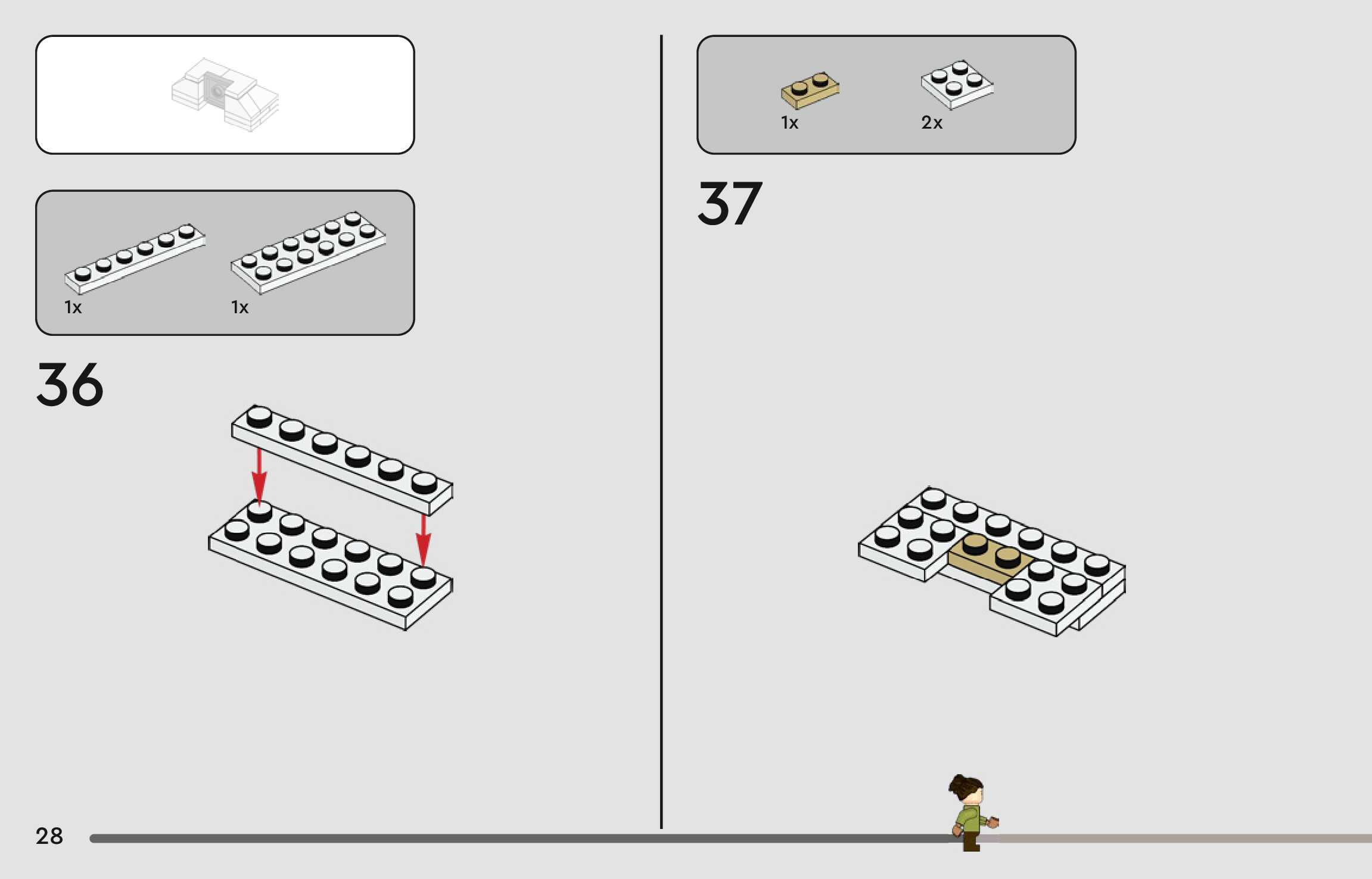 1x

1x

36

1x

2x

37

28