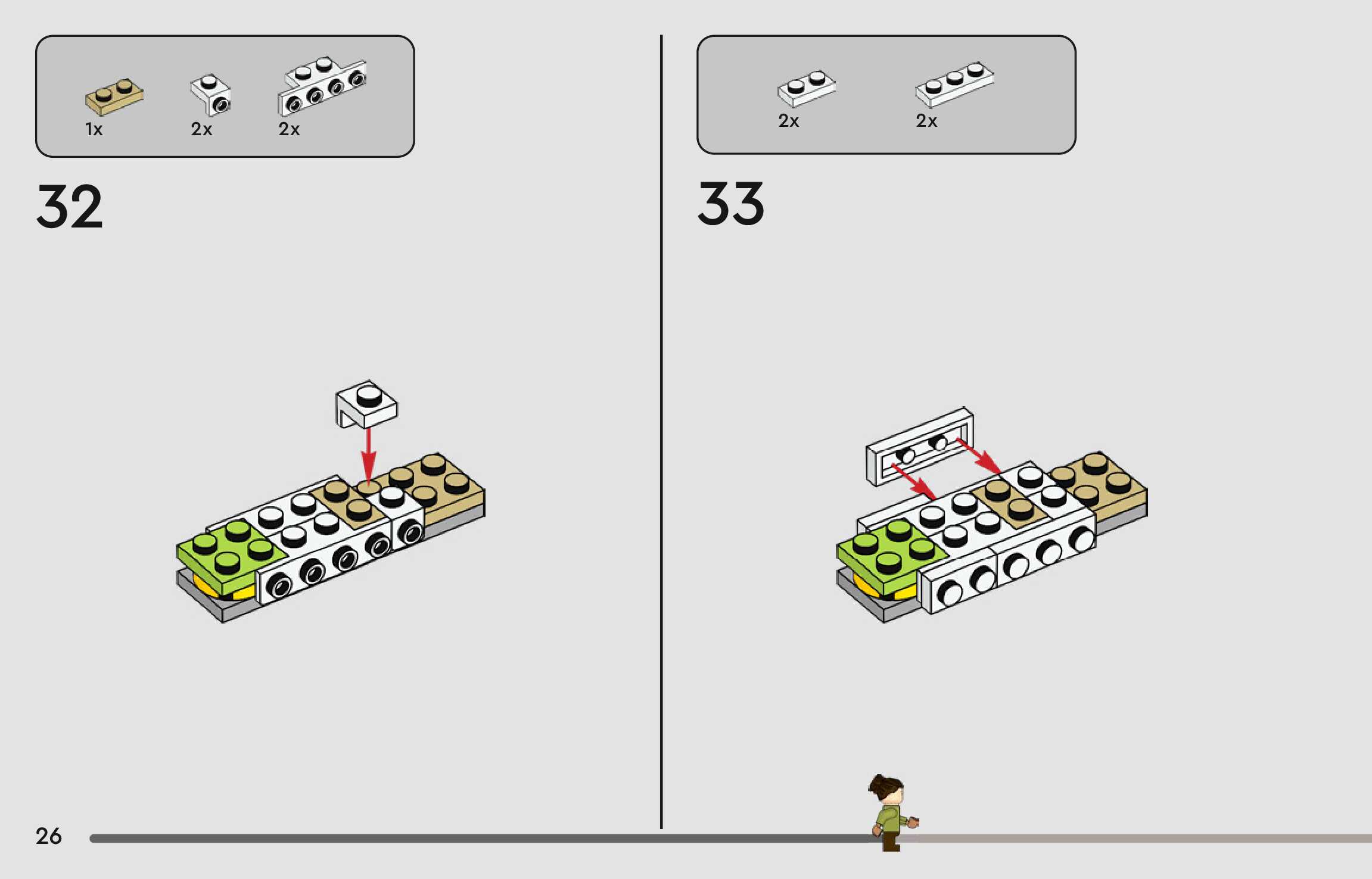 1x 2x 2x

32

2x 2x

33

26