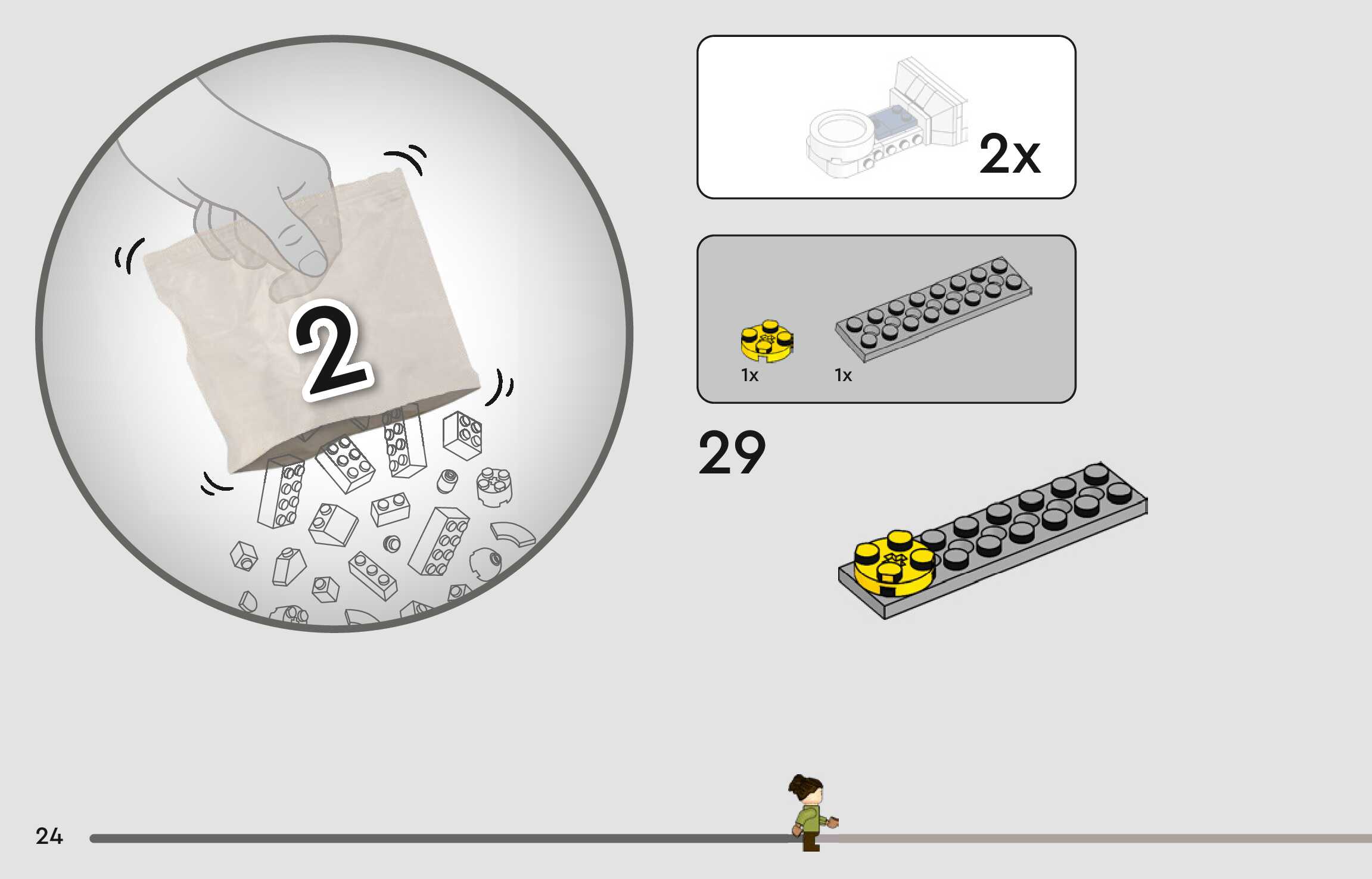 2

2x

1x

1x

29

24