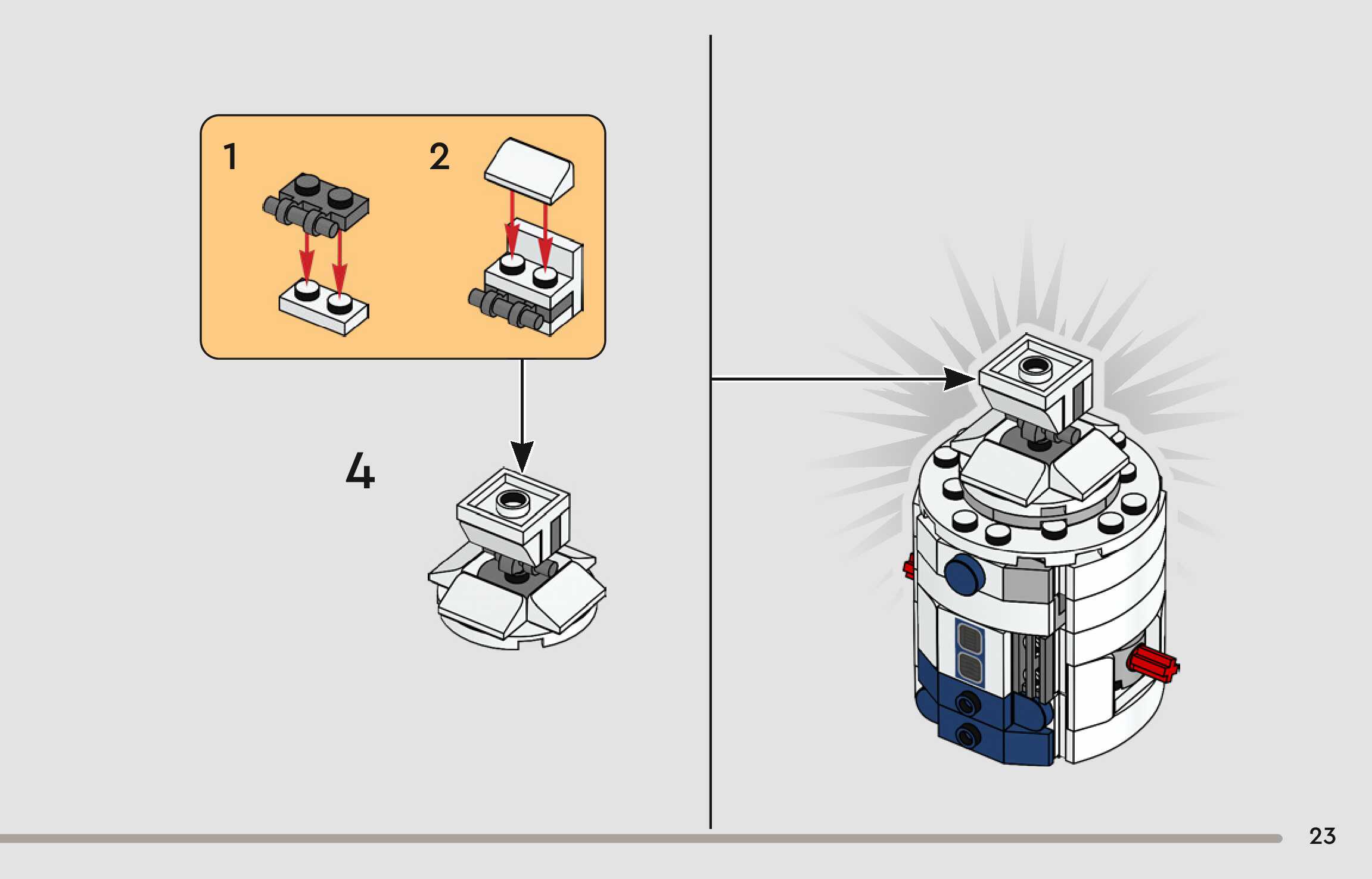 1

2

4

23