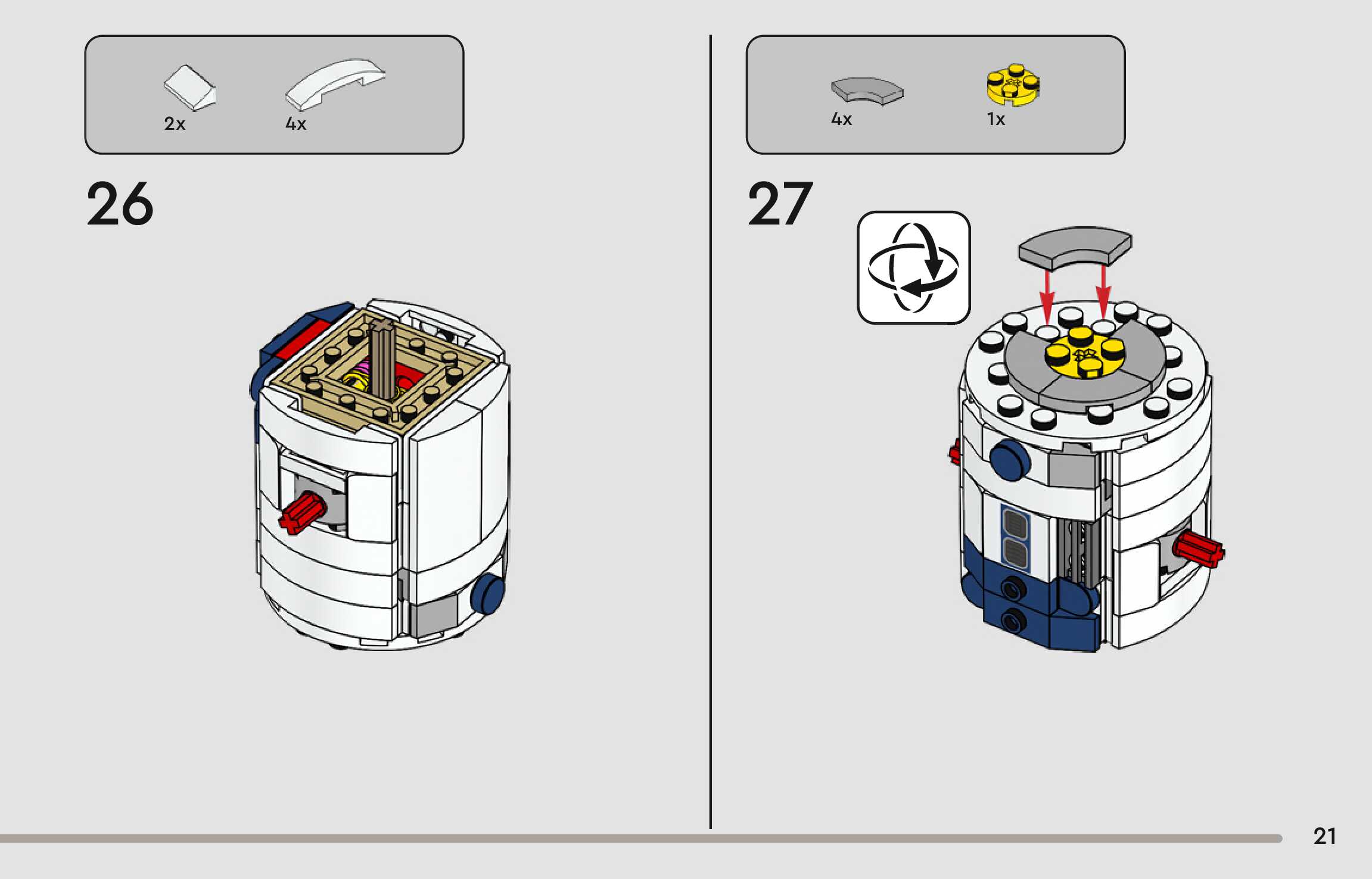 2x 4x

26

4x 1x

27

21