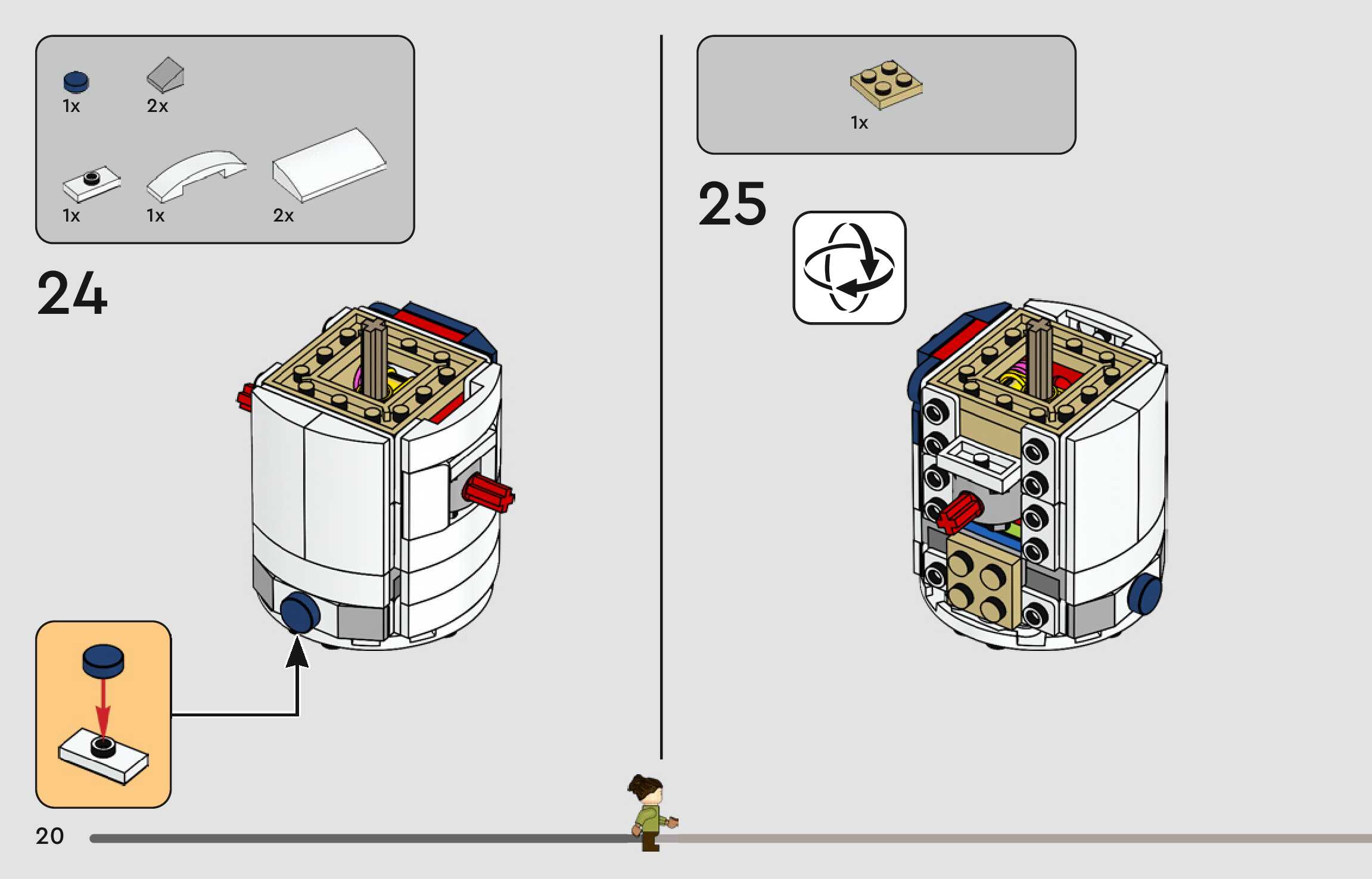 1x 2x

1x 1x 2x

24

1x

25

20