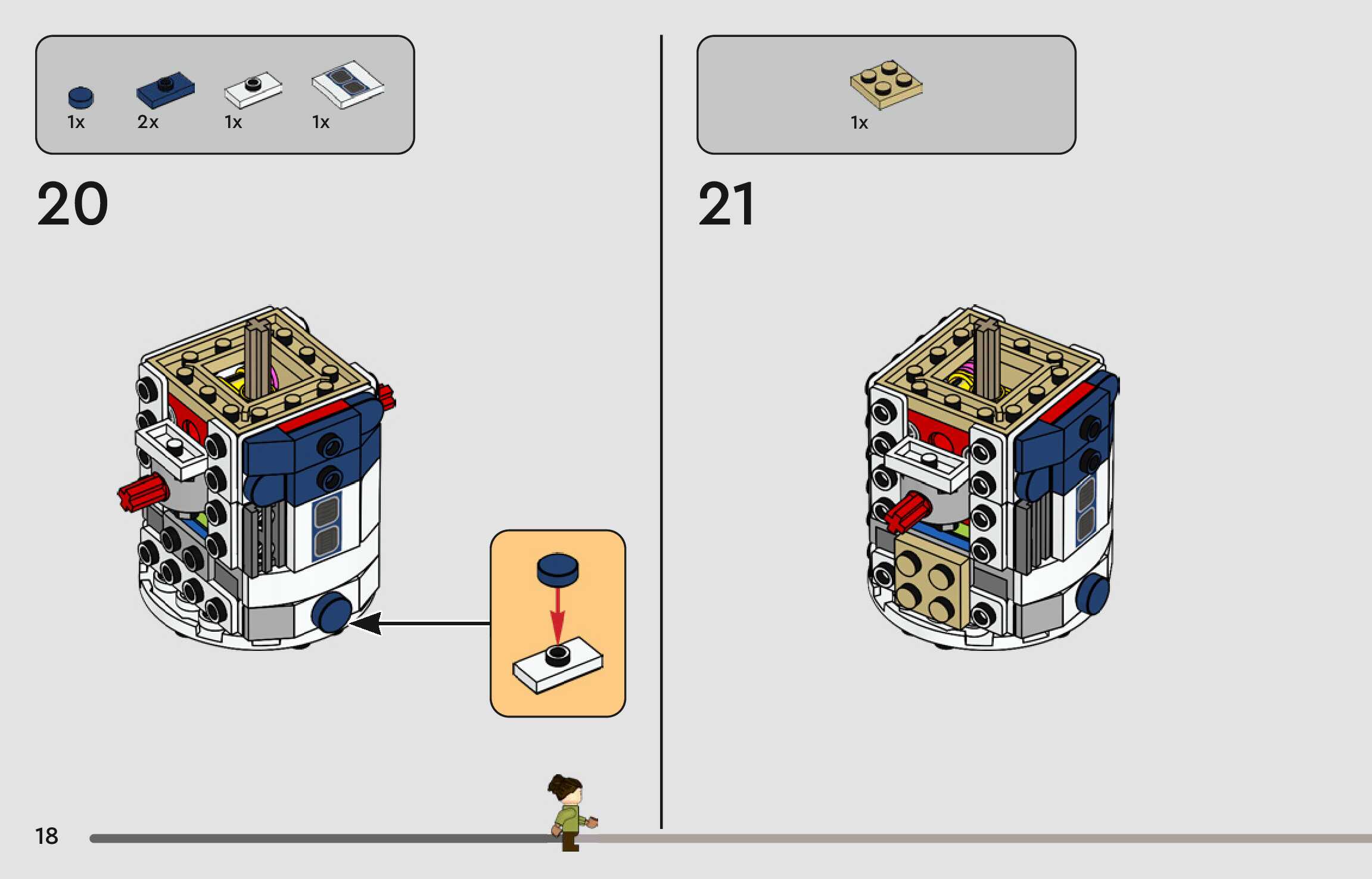 1x 2x 1x 1x

20

1x

21

18