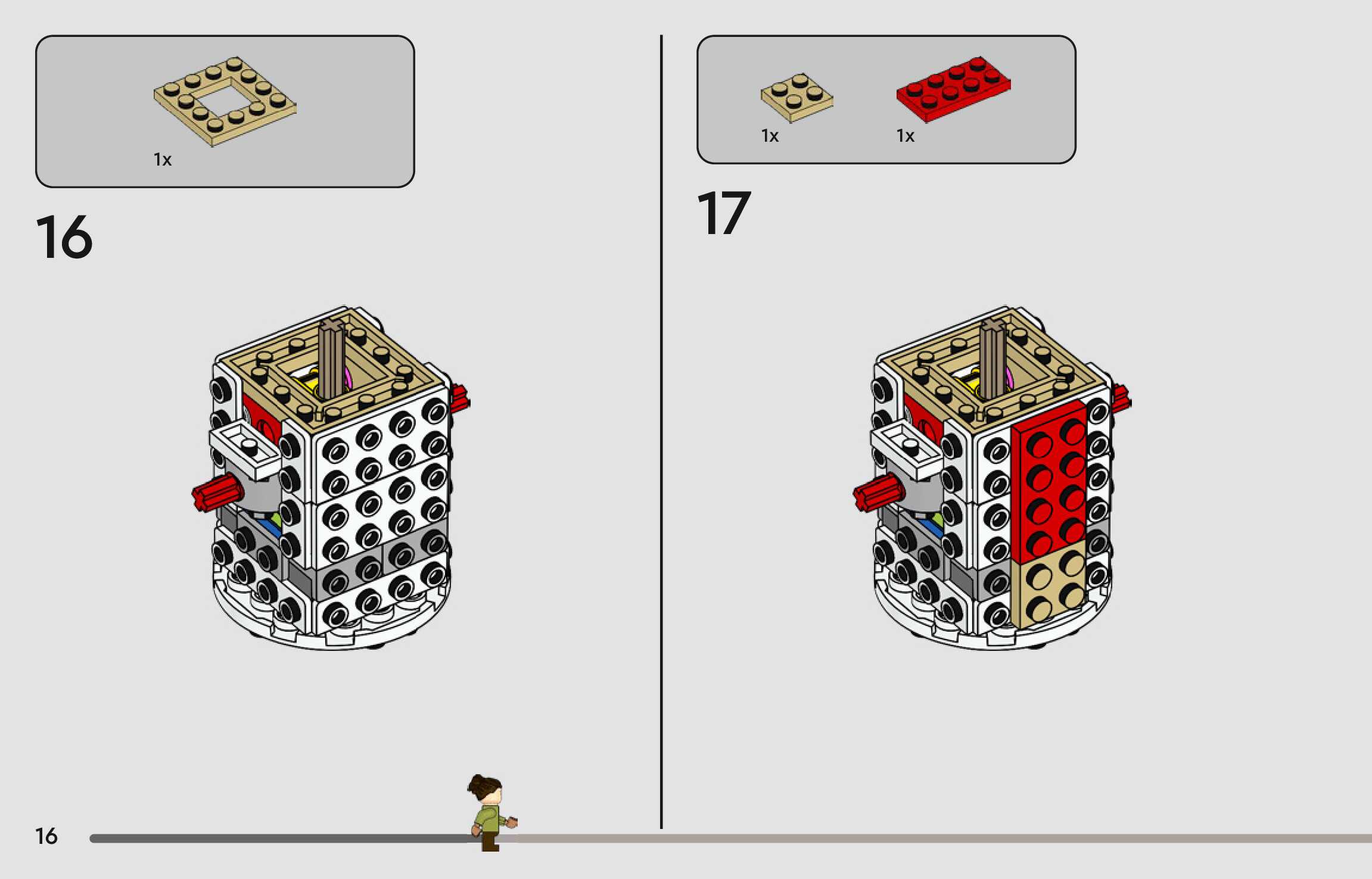 1x

16

1x

1x

17

16