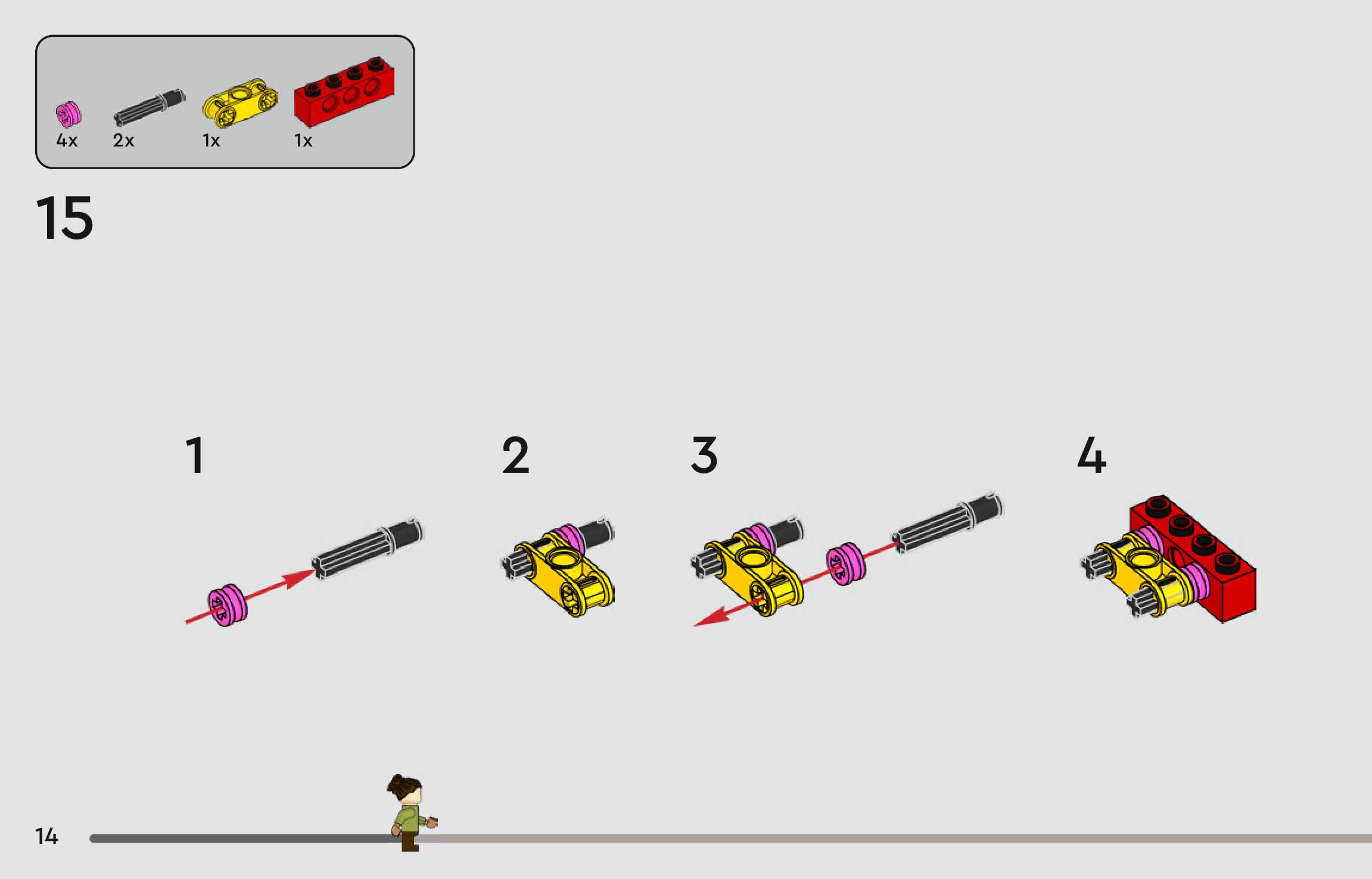 4x 2x 1x 1x

15

1

2

3

4

14