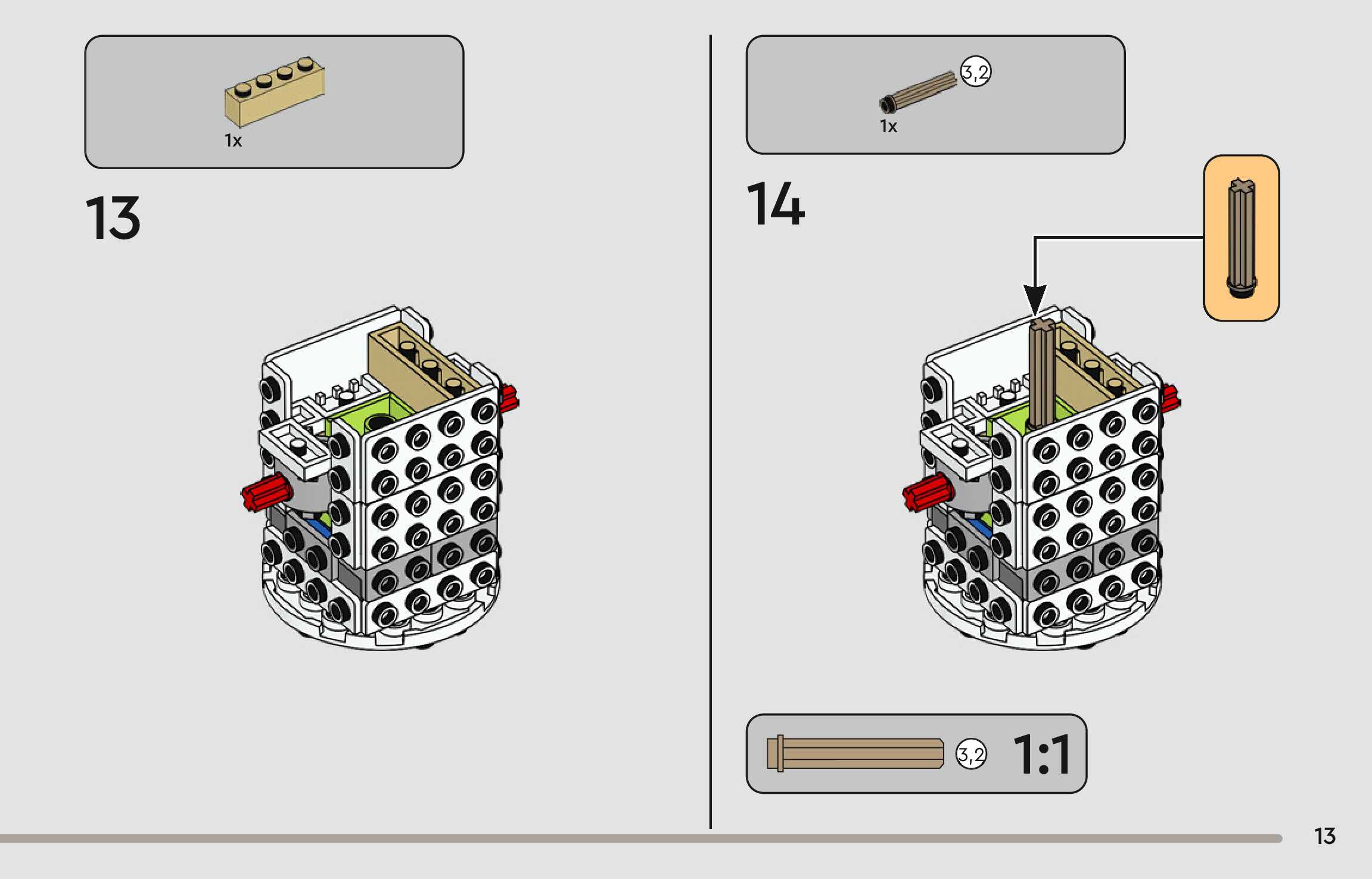 1x

13

3,2

1x

14

3,2 1:1

13