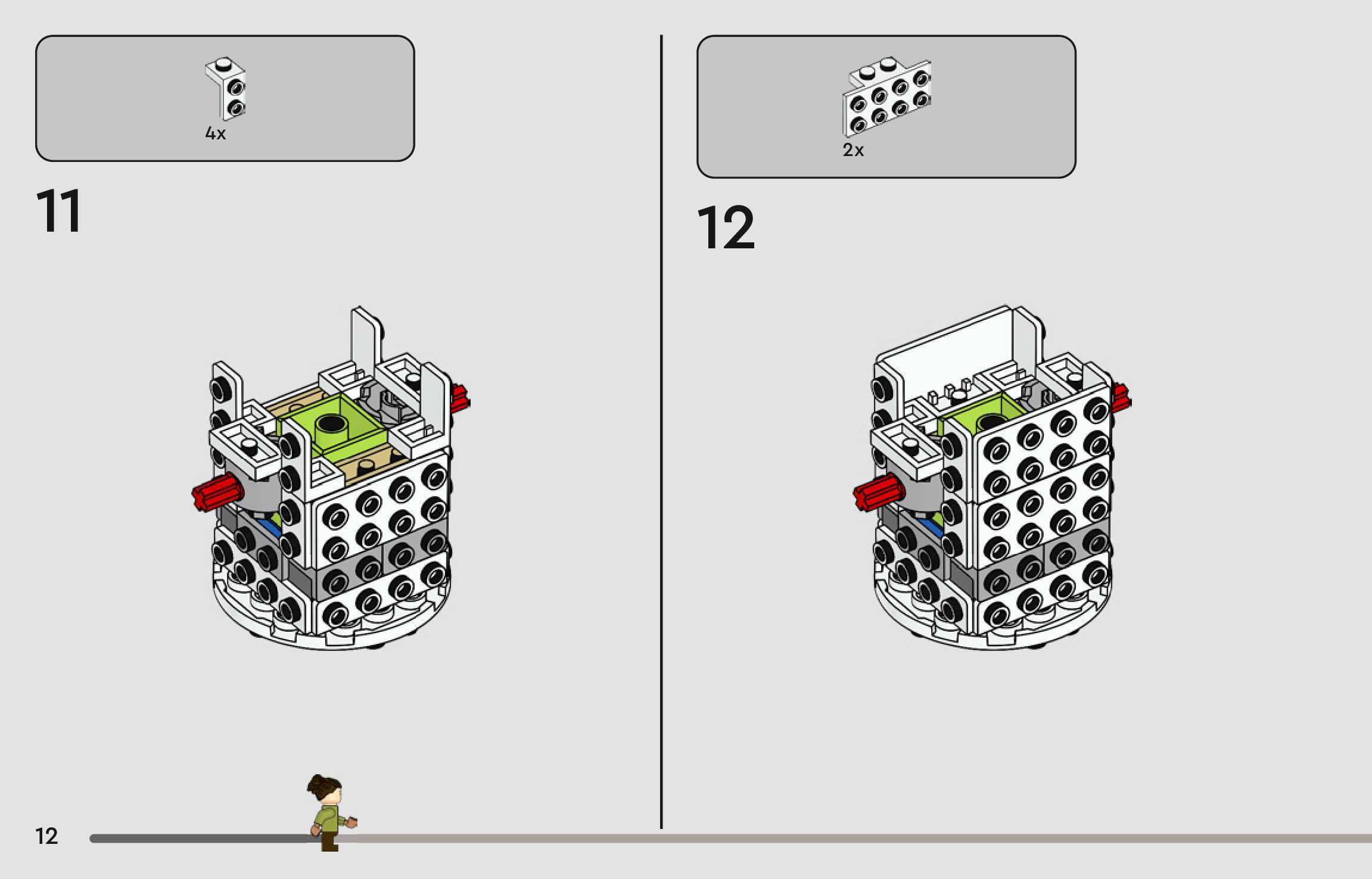 4x

11

2x

12

12