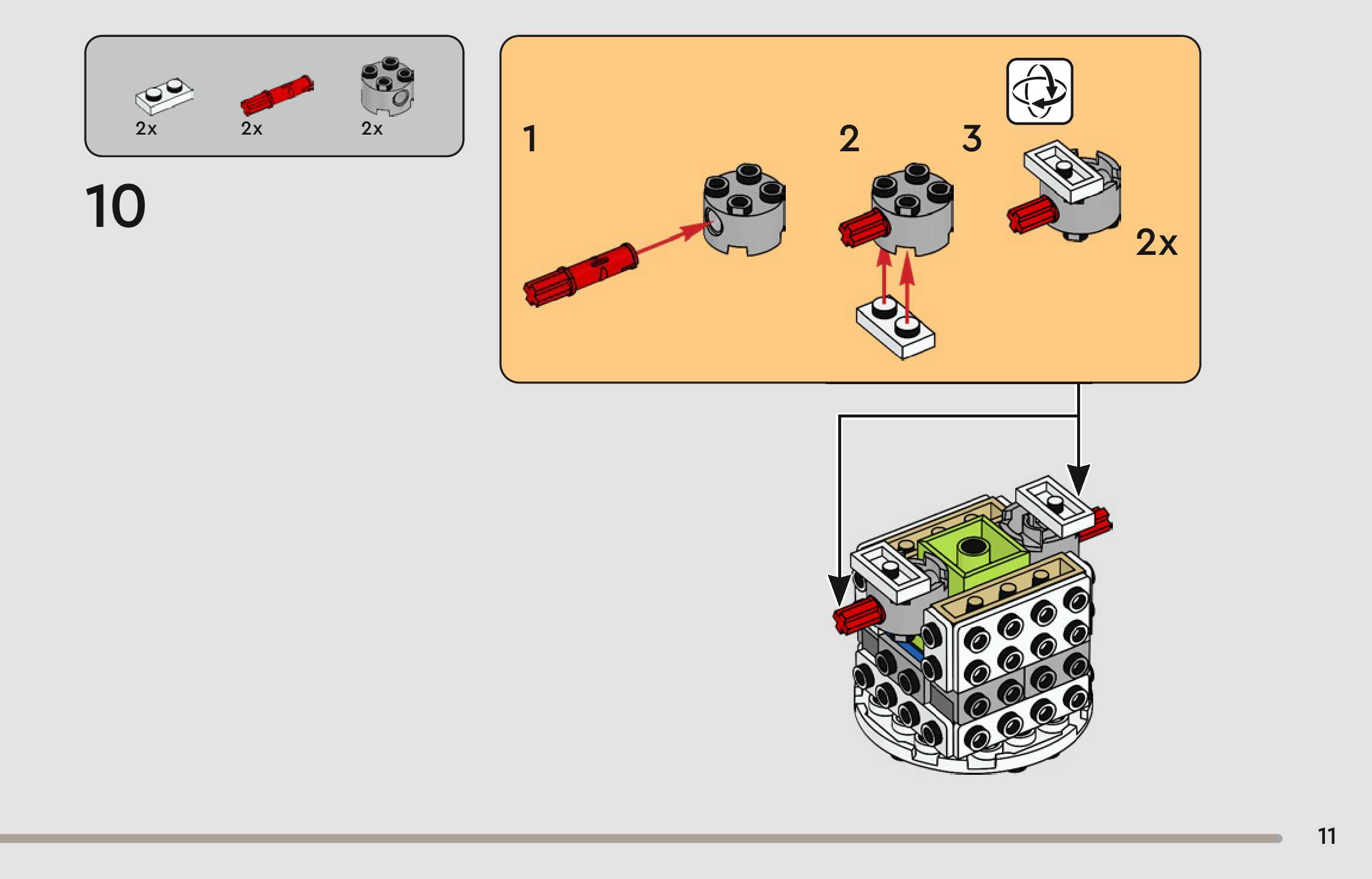 2x 2x 2x

10

1

2

3

2x

11